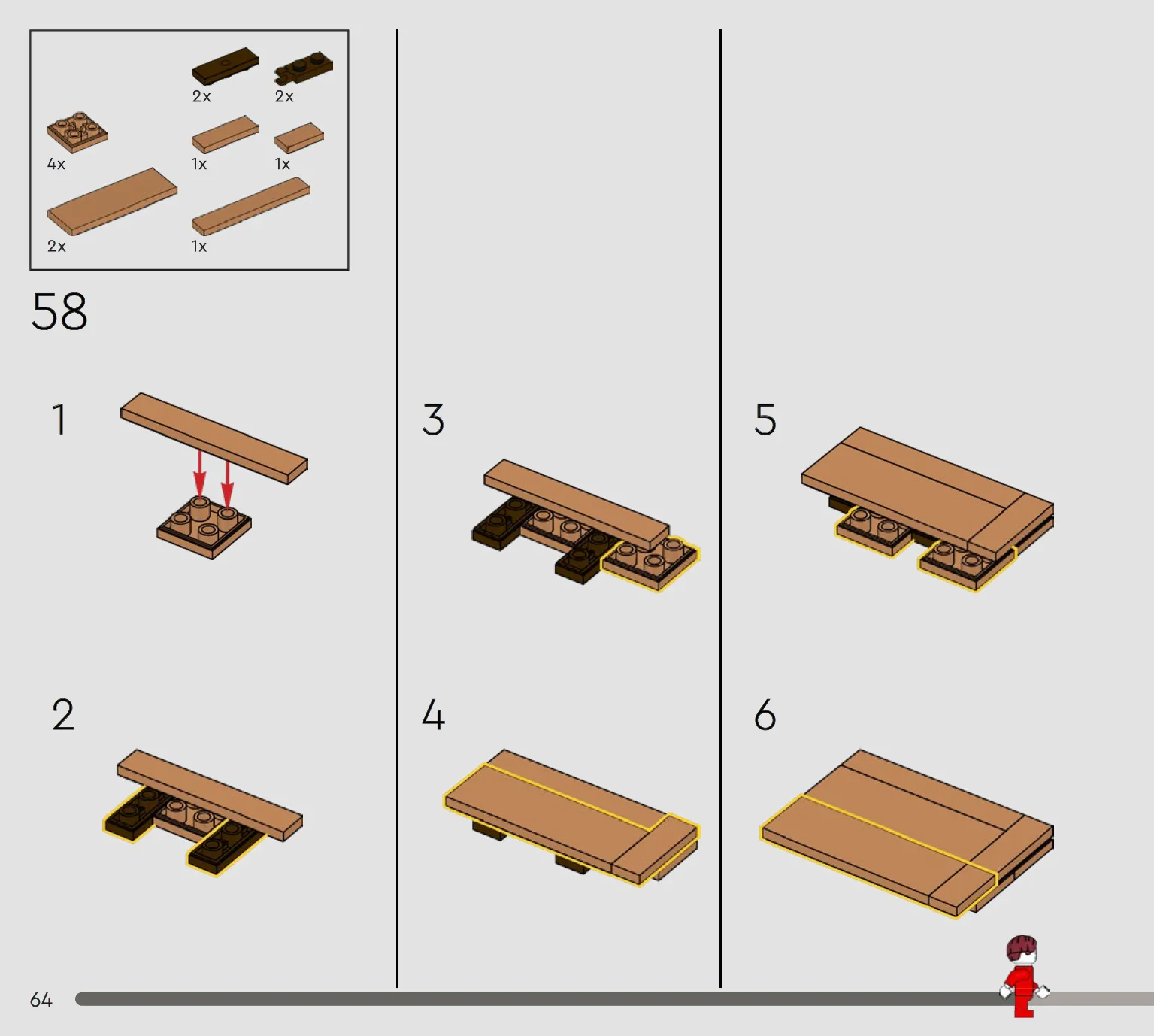 2x 2x
4x 1x 1x
2x 1x

58

1

2

3

4

5

6

64