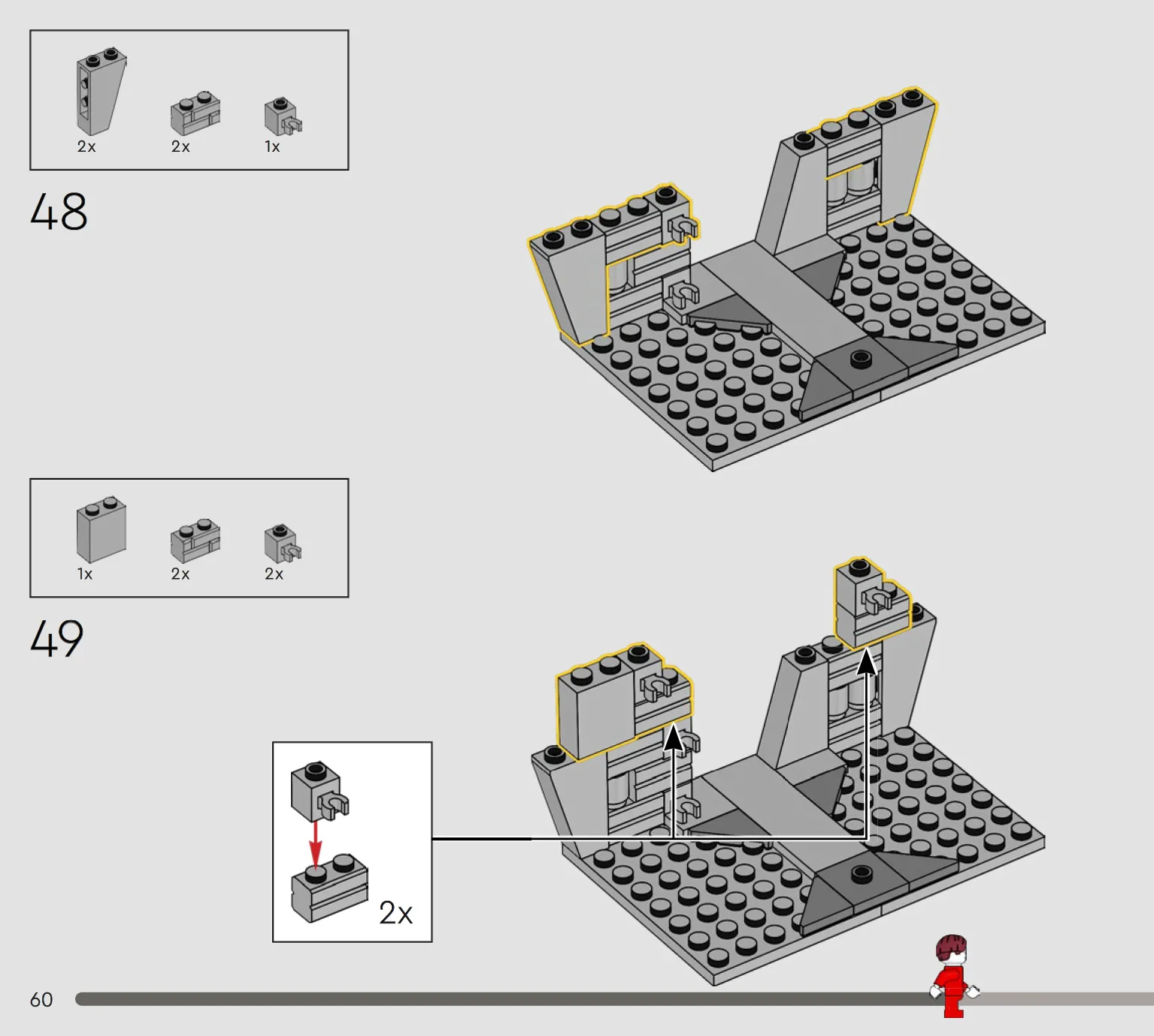 2x
2x
1x

48

1x
2x
2x

49

2x

60