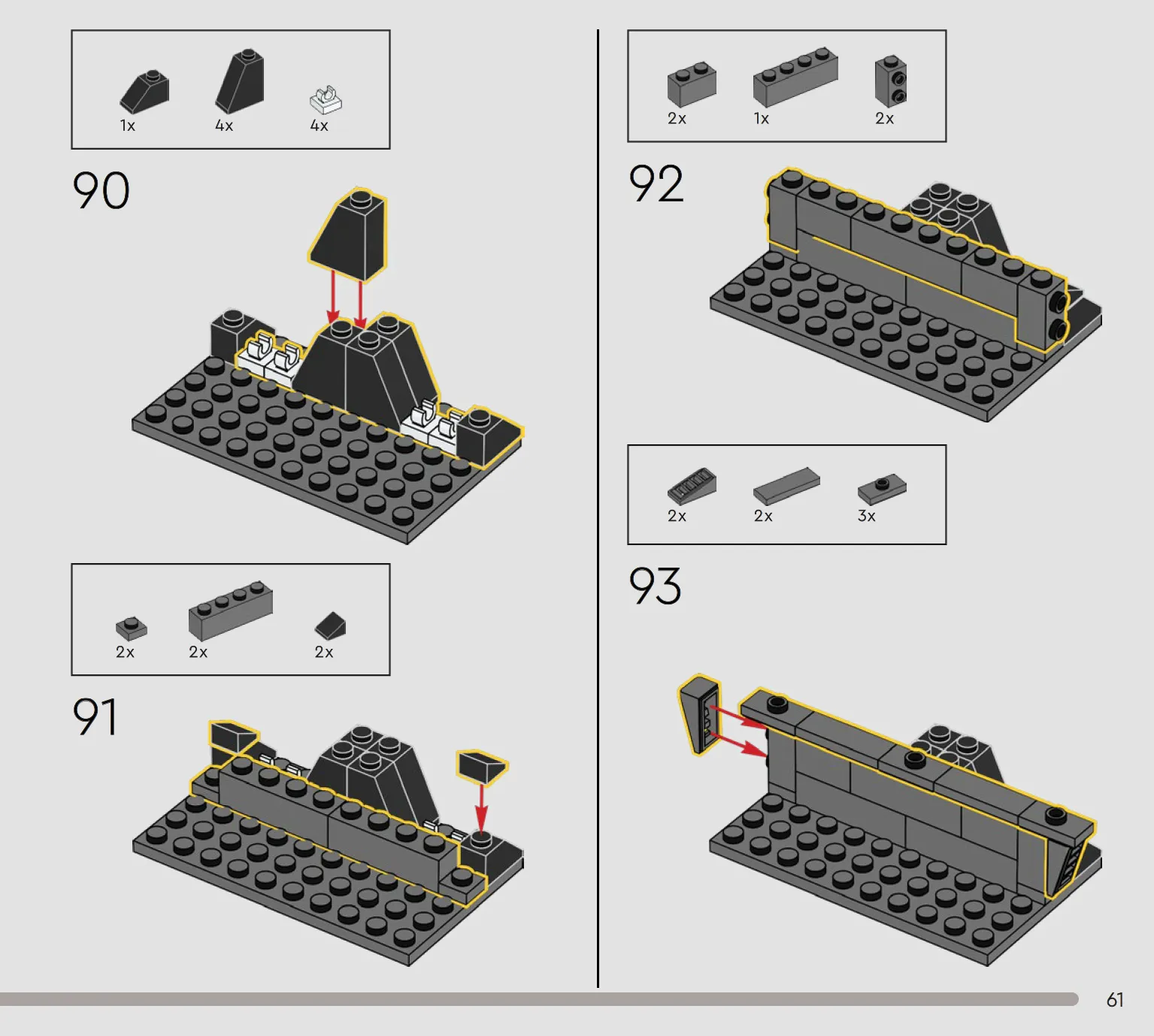 1x 4x 4x

90

2x 2x 2x

91

2x 1x 2x

92

2x 2x 3x

93

61