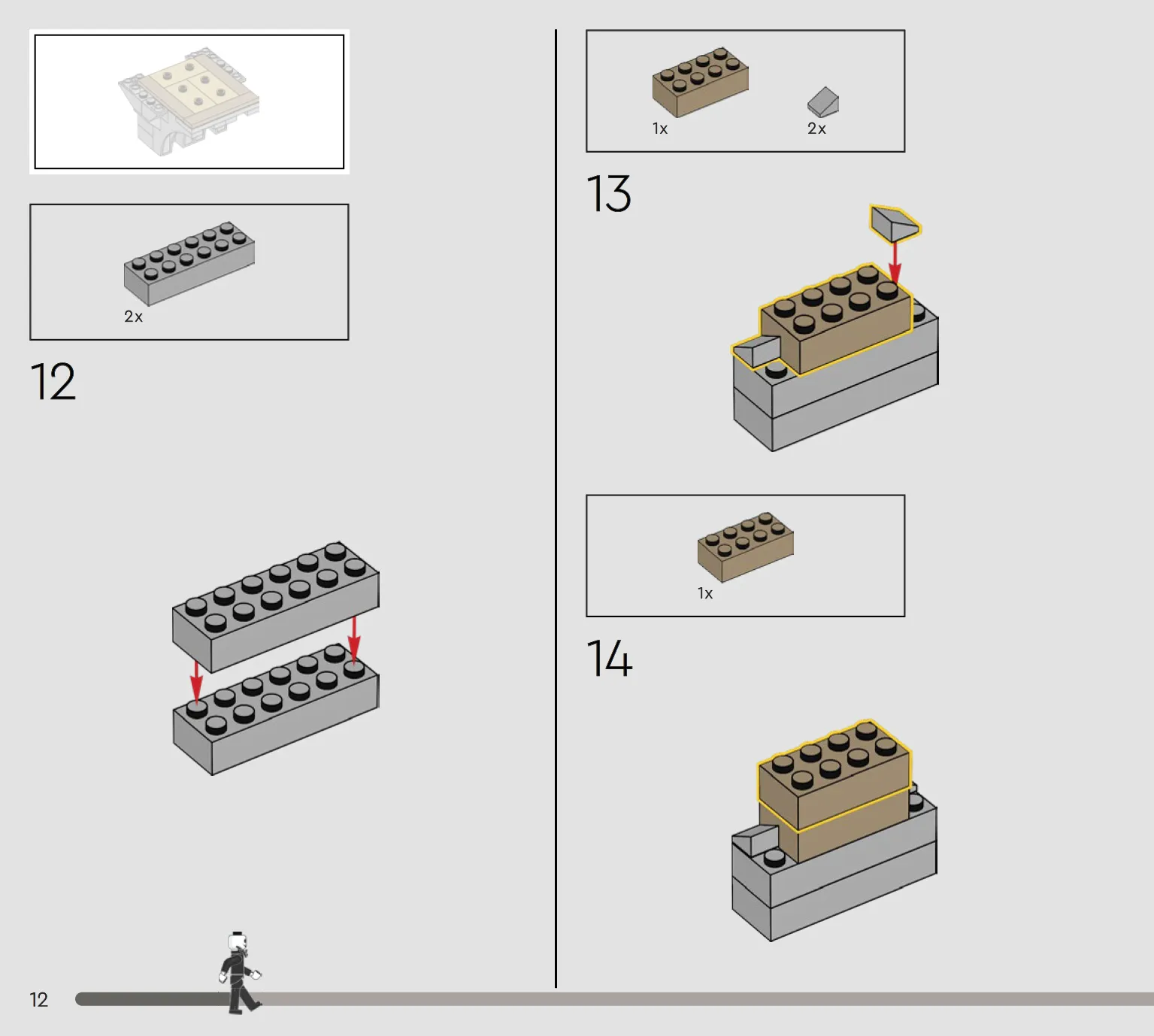 2x

12

1x

2x

13

1x

14

12