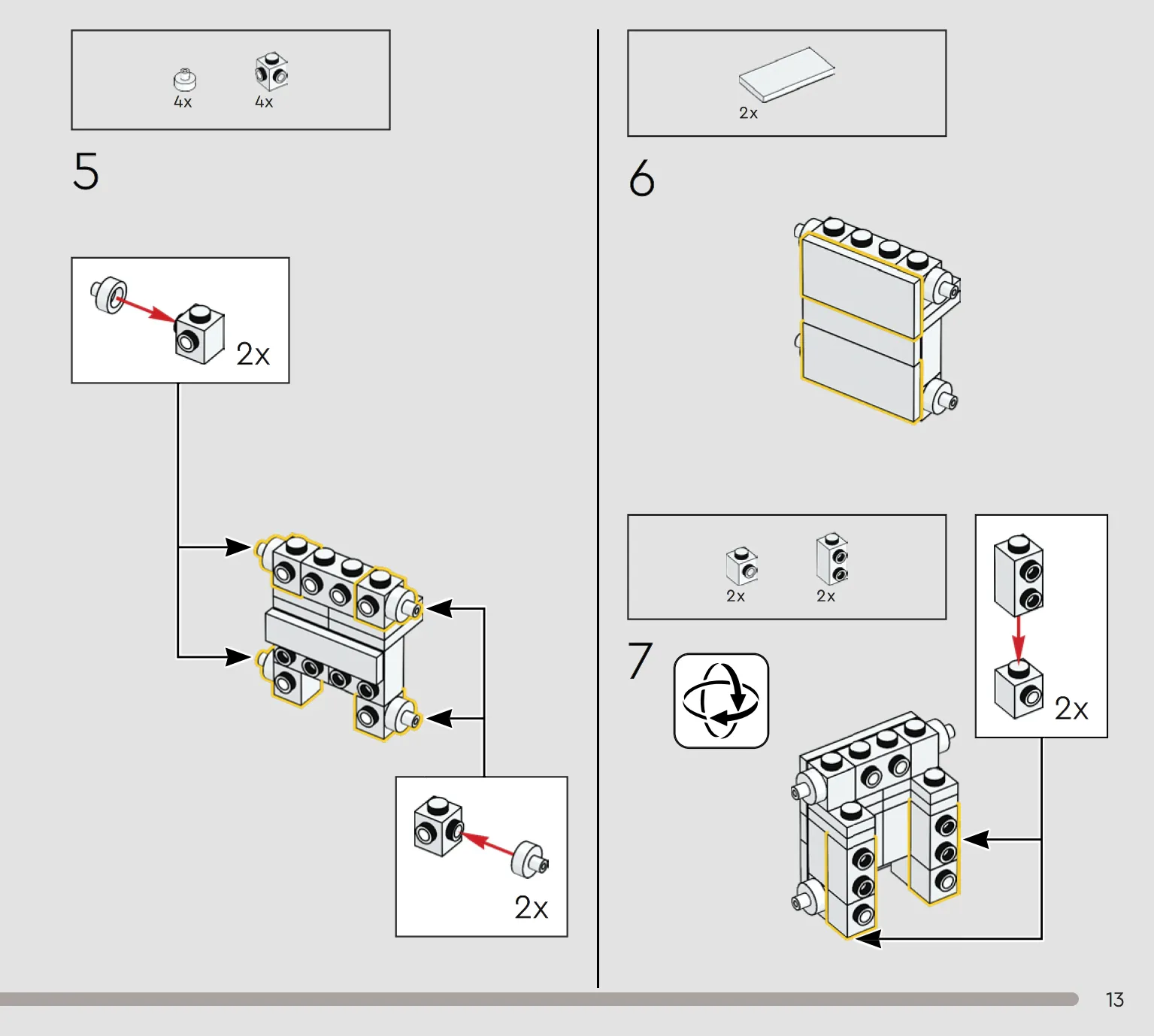 4x 4x

5

2x

2x

2x

6

2x 2x

7

2x

13