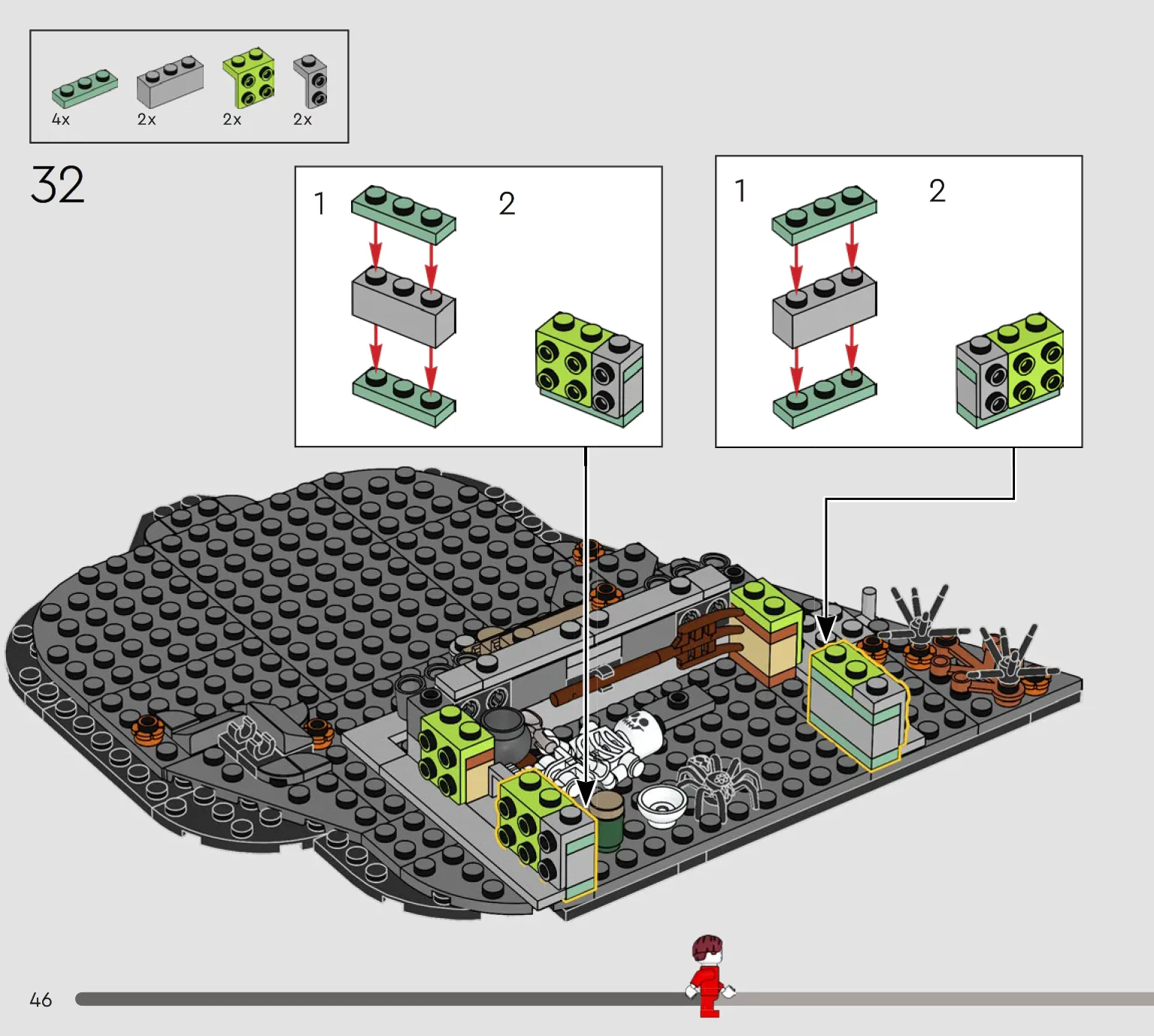 4x
2x
2x
2x

32

1
2

1
2

46