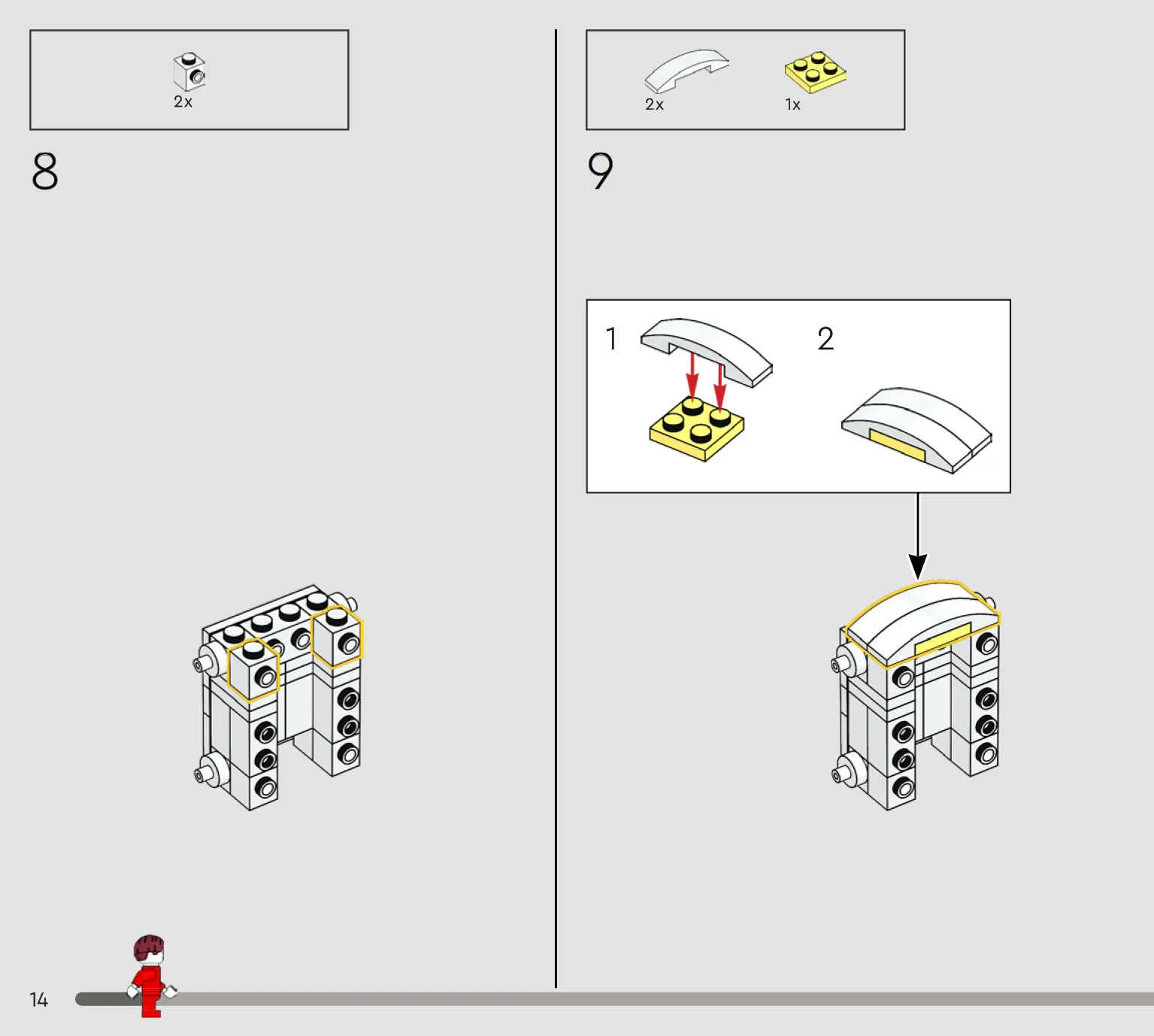 2x

8

2x 1x

9

1

2

14