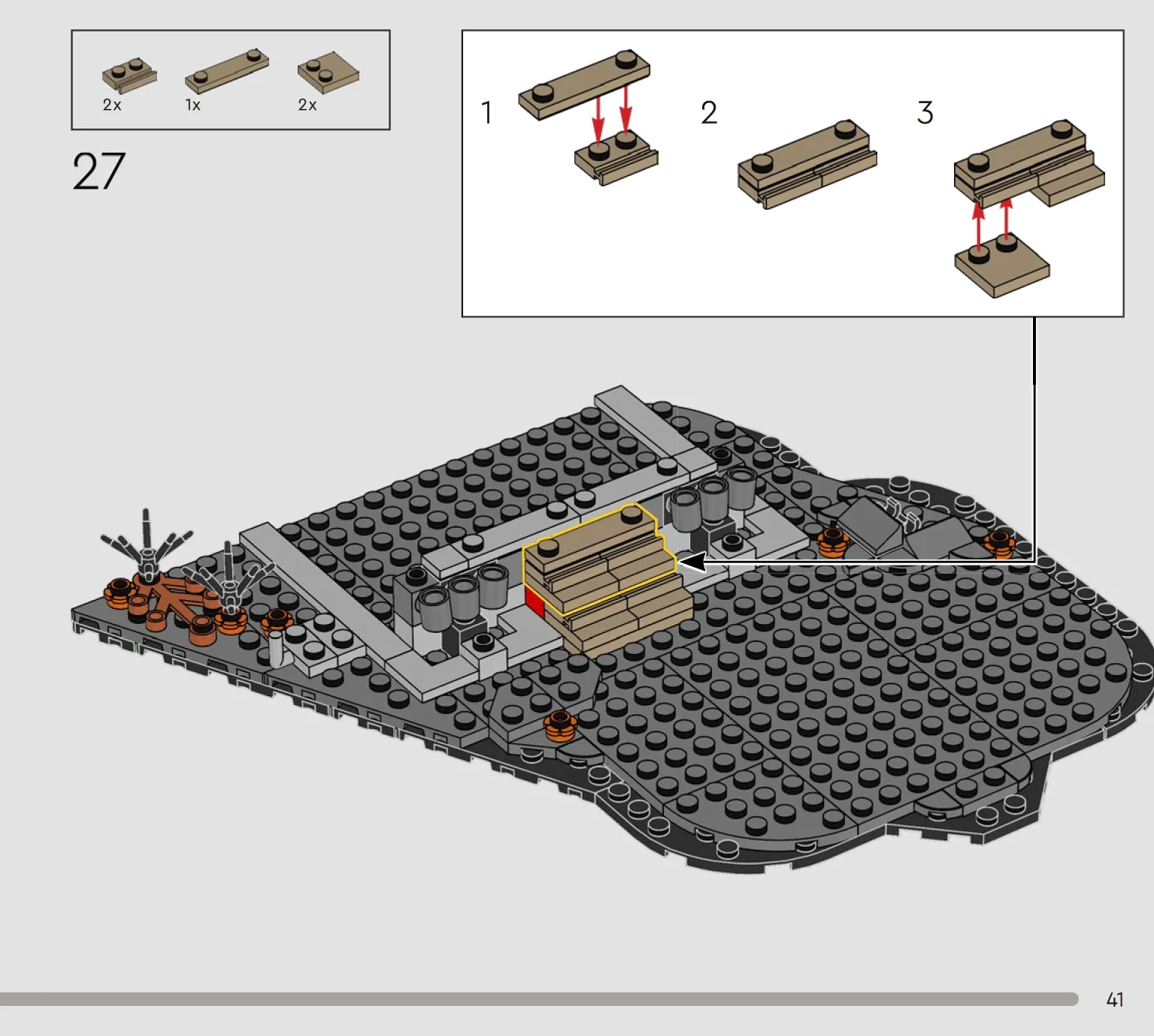 2x 1x 2x

27

1

2

3

41