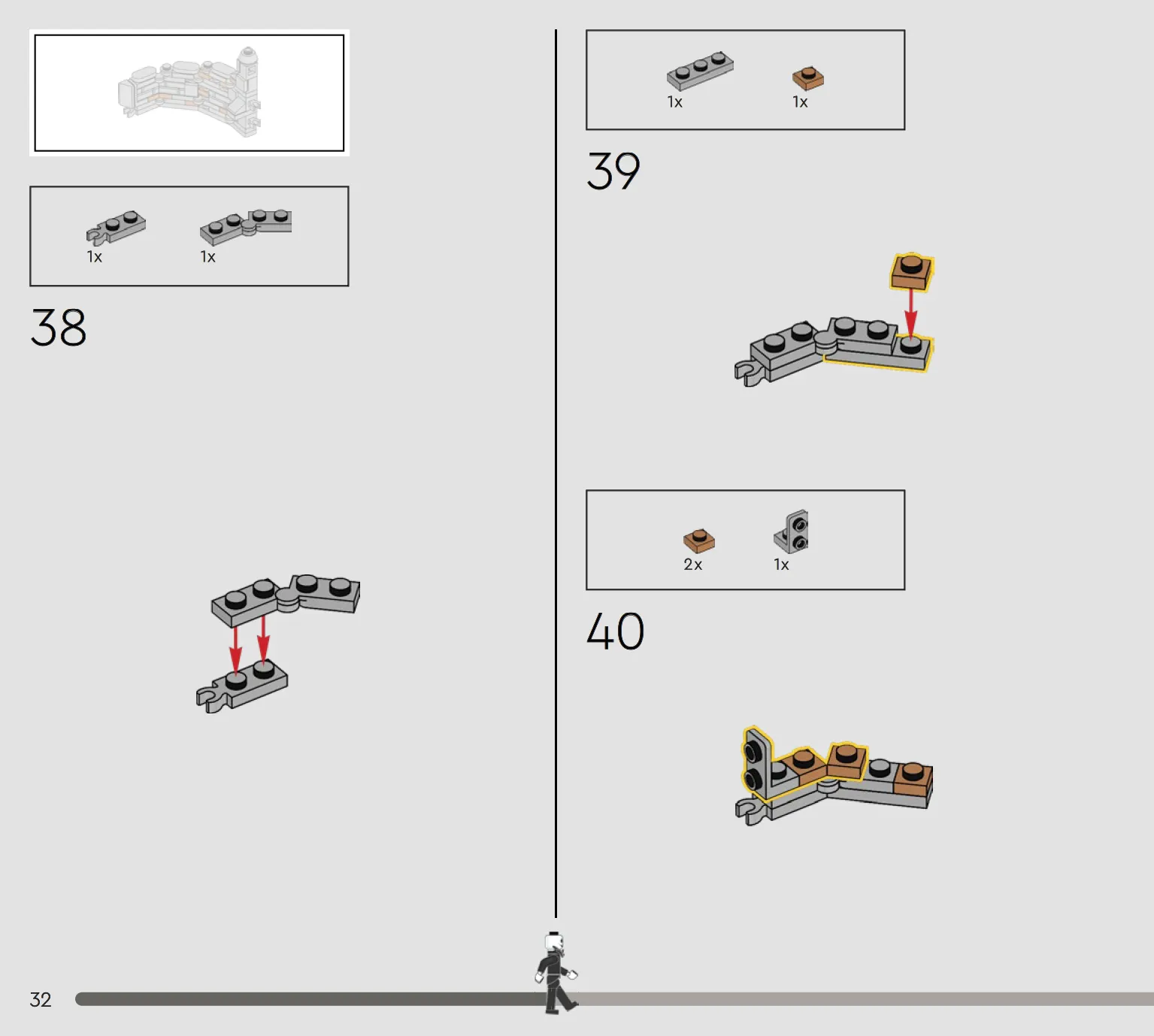 1x 1x

38

1x 1x

39

2x 1x

40

32