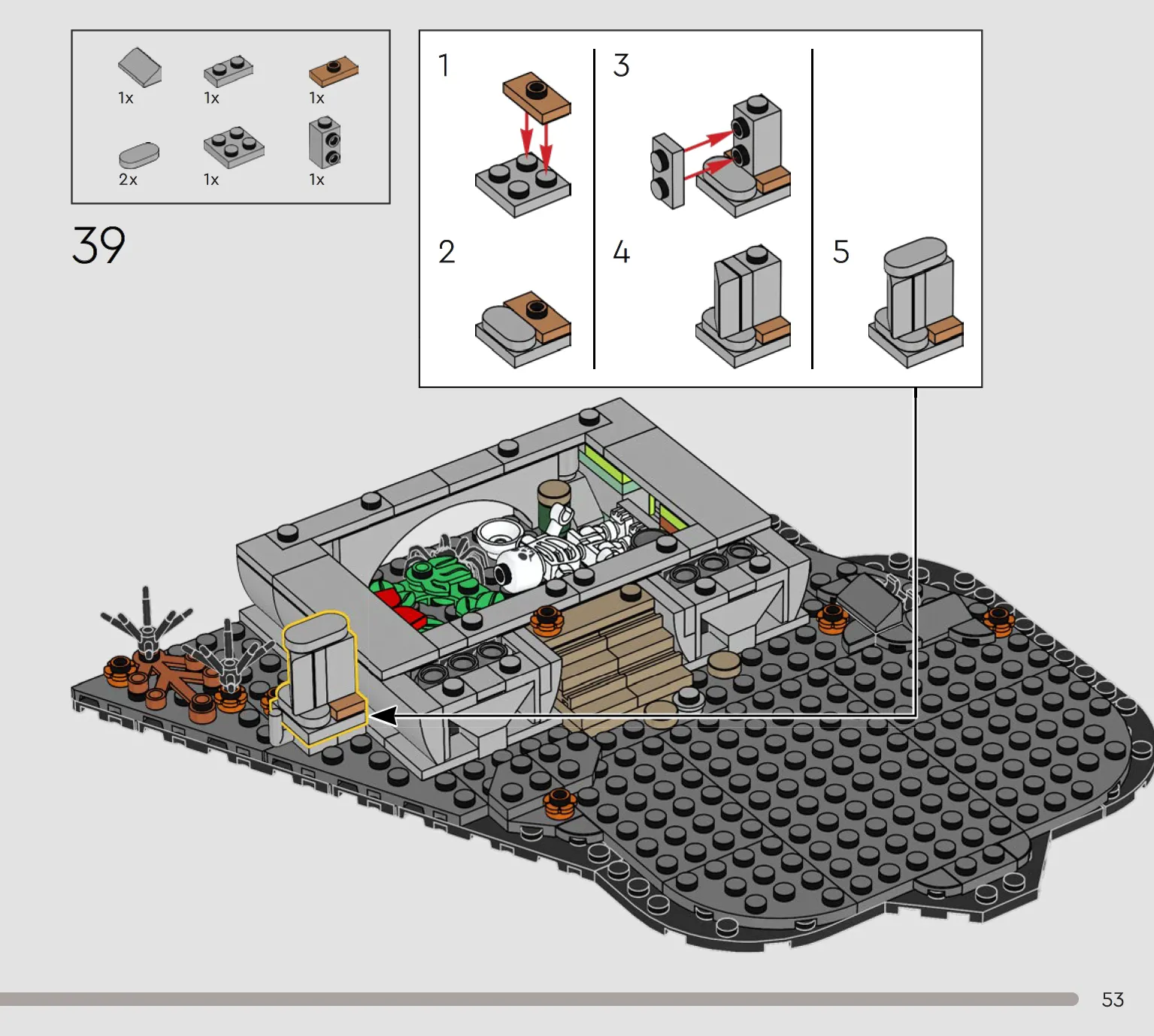 1x 1x 1x

2x 1x 1x

39

1

2

3

4

5

53