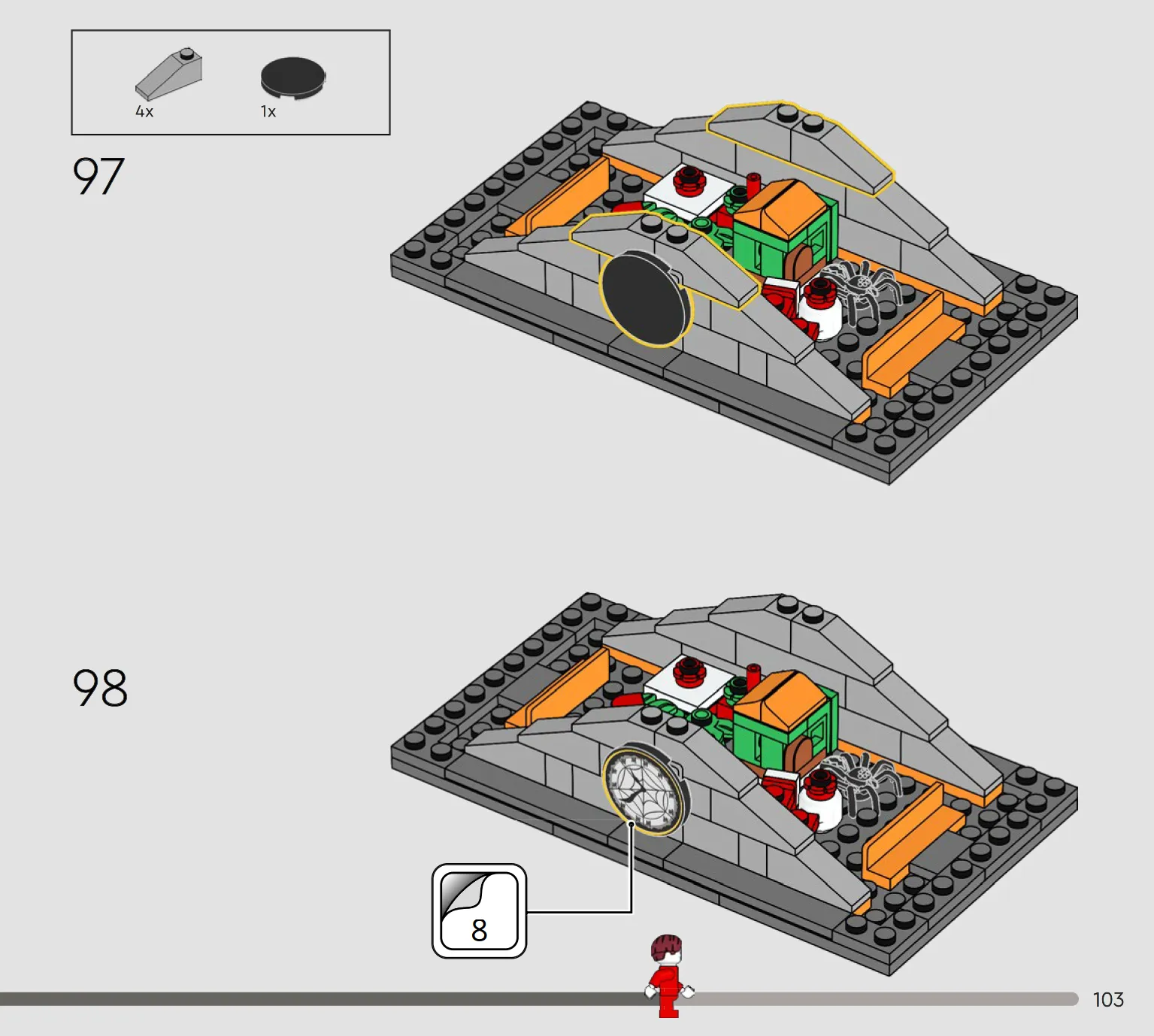 4x

1x

97

98

8

103