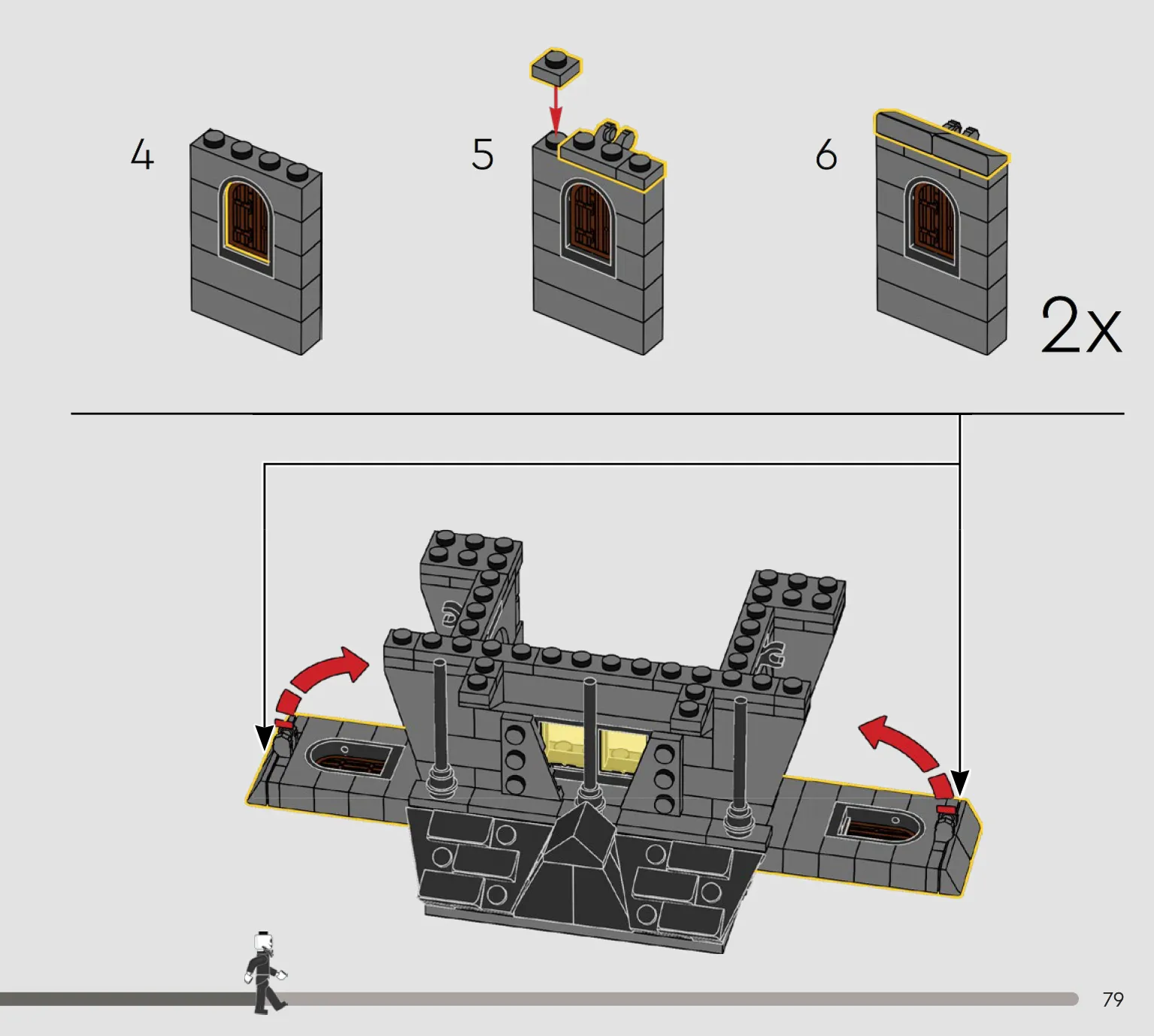 4

5

6

2x

79