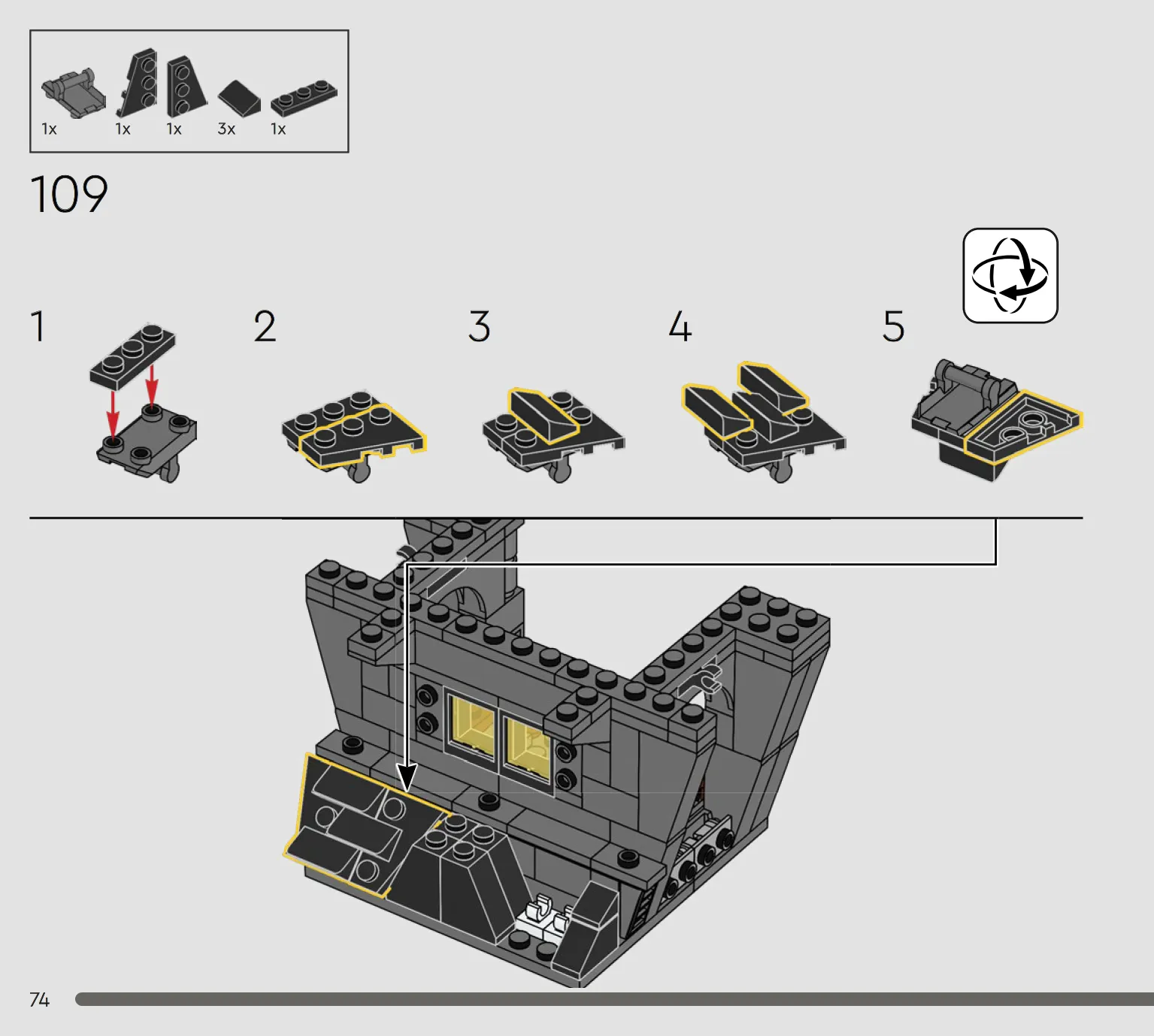 1x 1x 1x 3x 1x

109

1

2

3

4

5

74