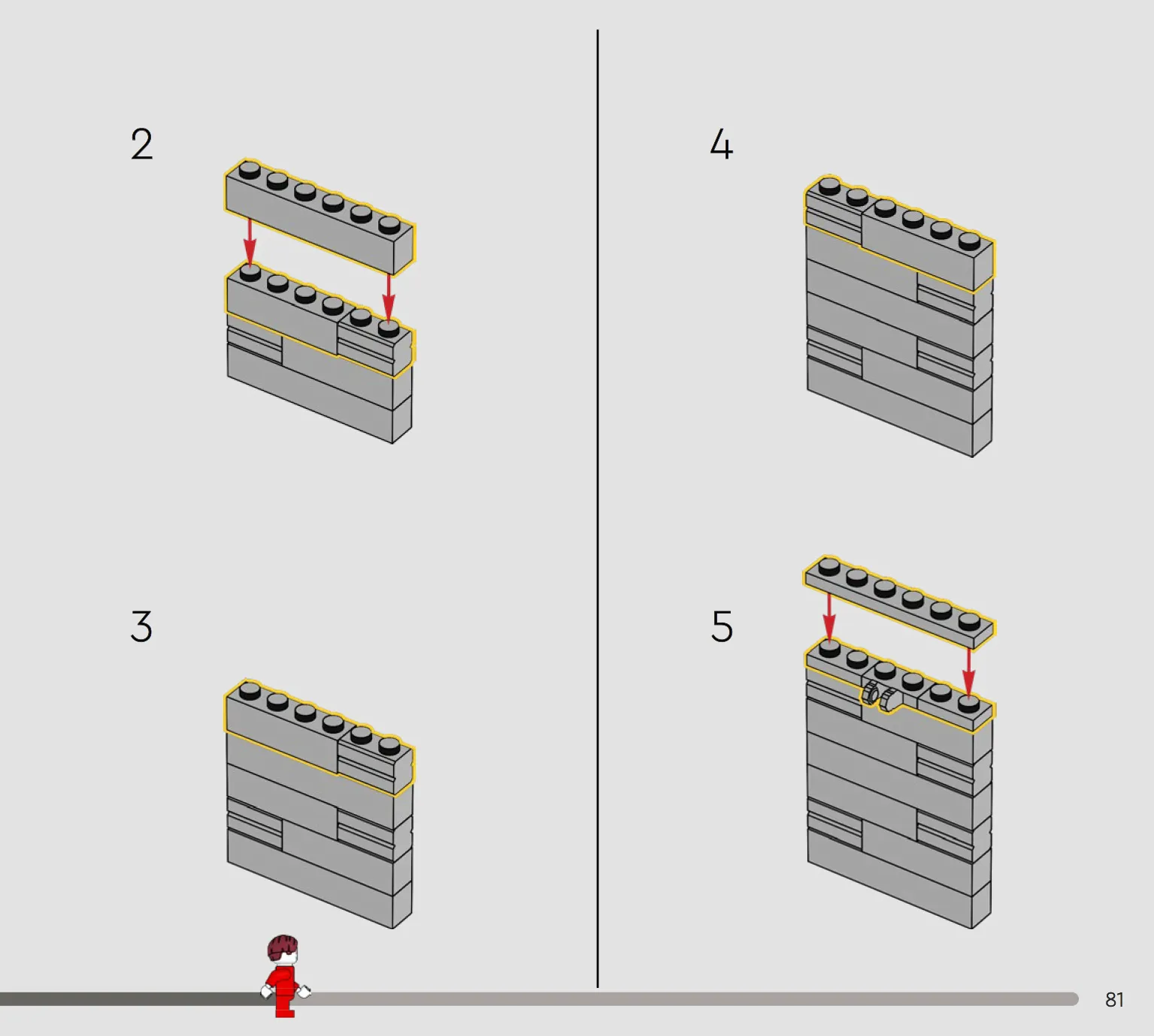 2

3

4

5

81