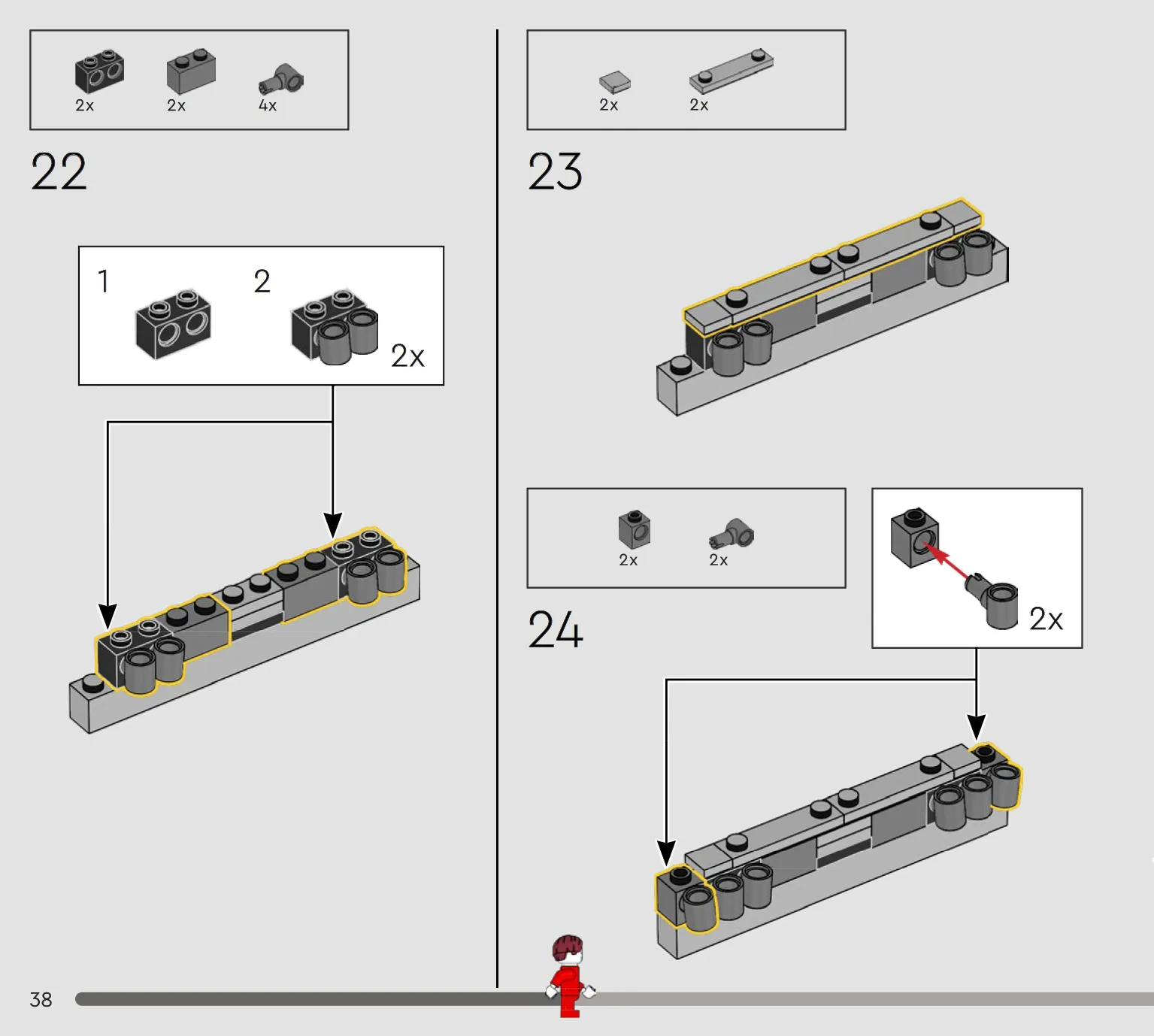 2x 2x 4x

22

1

2

2x

2x 2x

23

2x 2x

24

2x

38