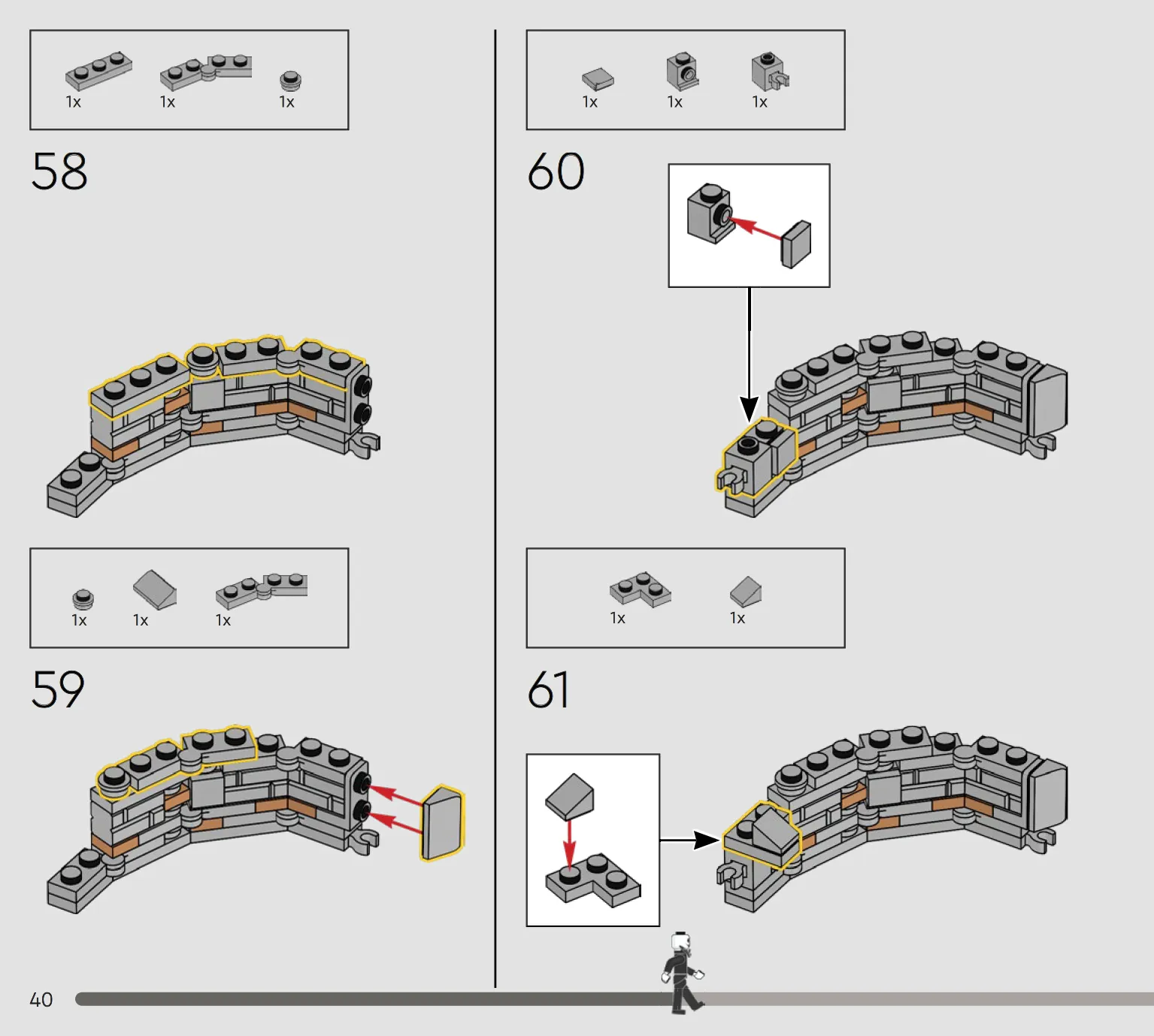 1x 1x 1x

58

1x 1x 1x

59

1x 1x 1x

60

1x 1x

61

40