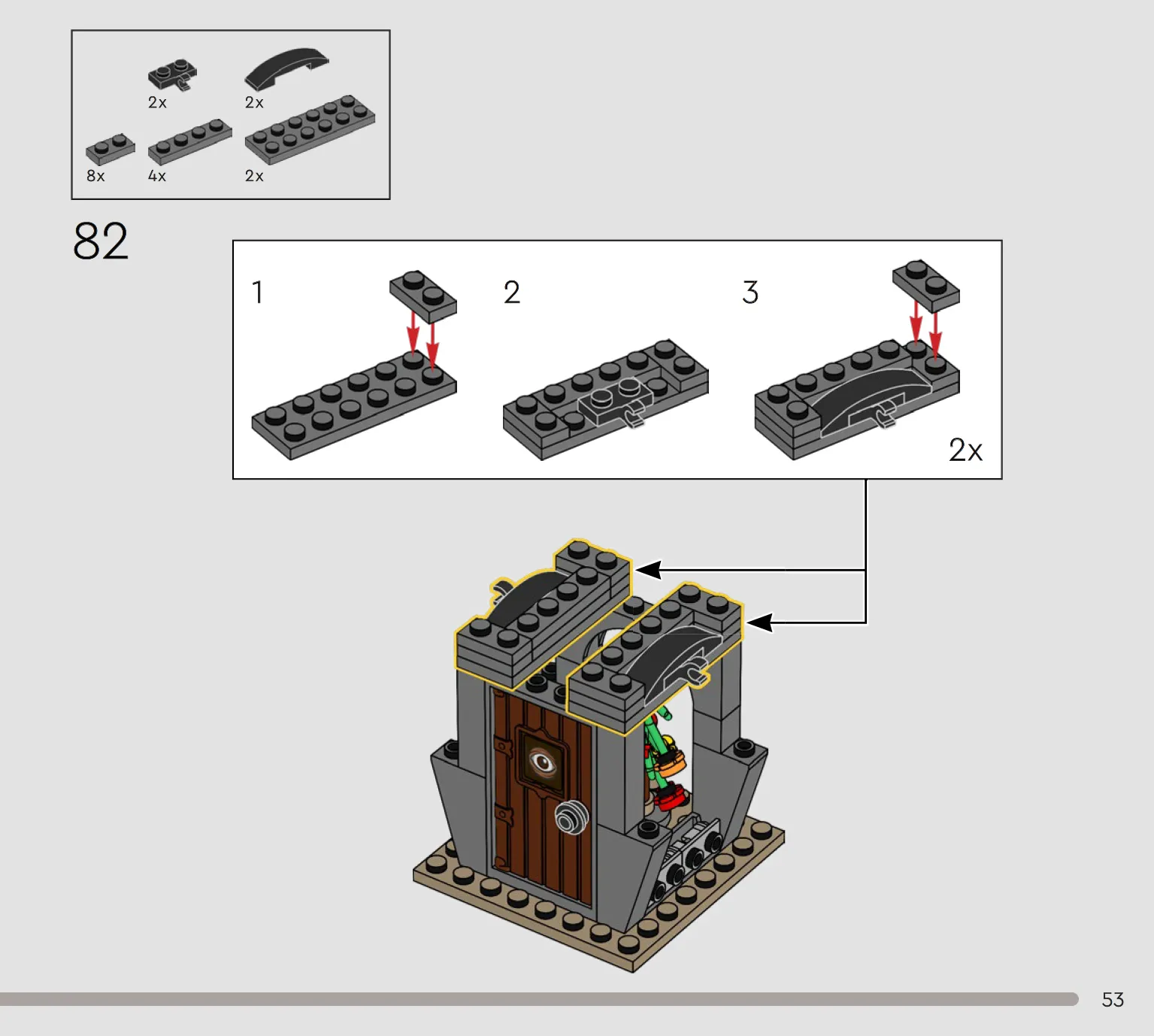 2x
2x
8x
4x
2x

82

1
2
3
2x

53