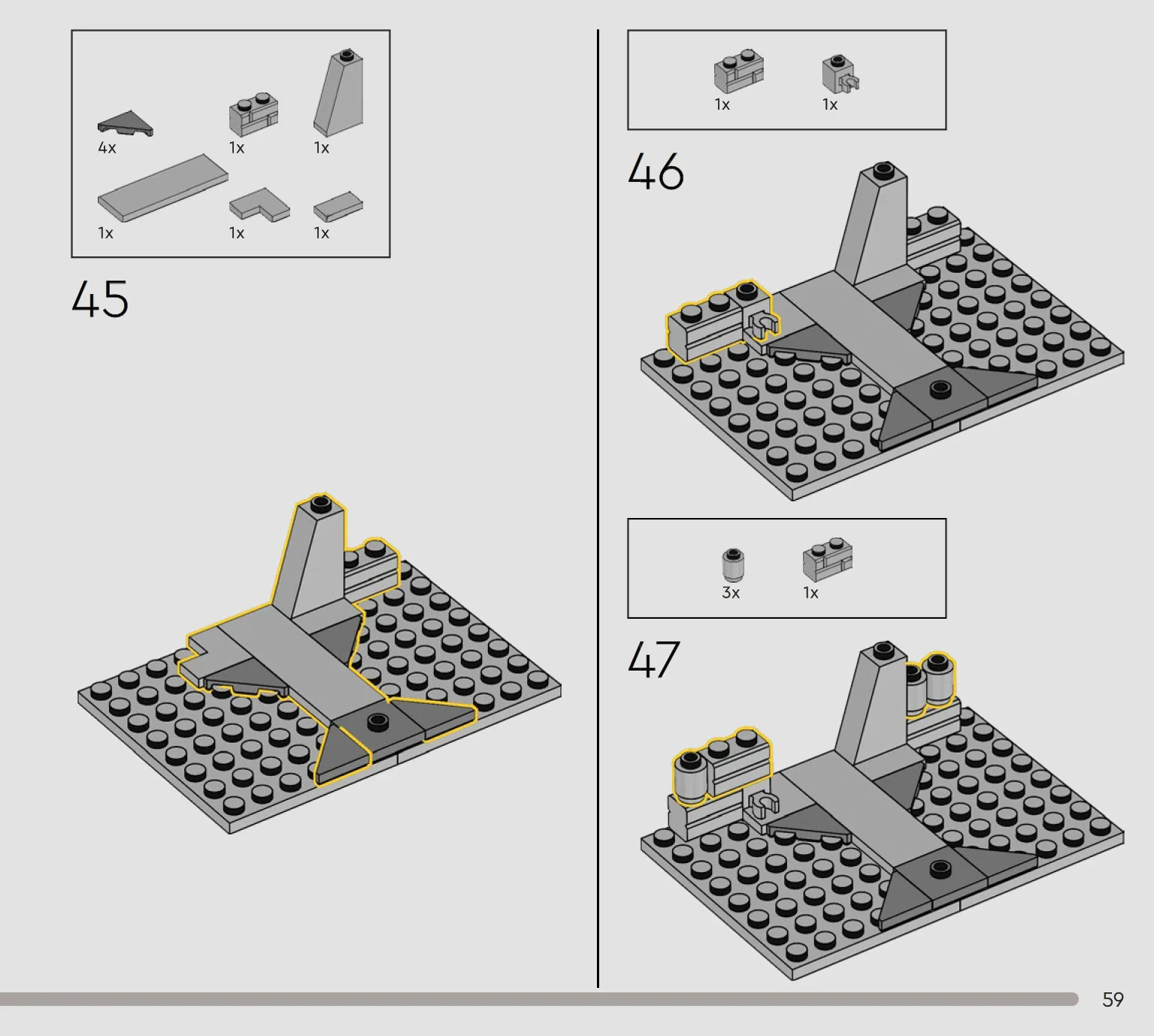 4x 1x 1x

1x 1x 1x

45

1x 1x

46

3x 1x

47

59