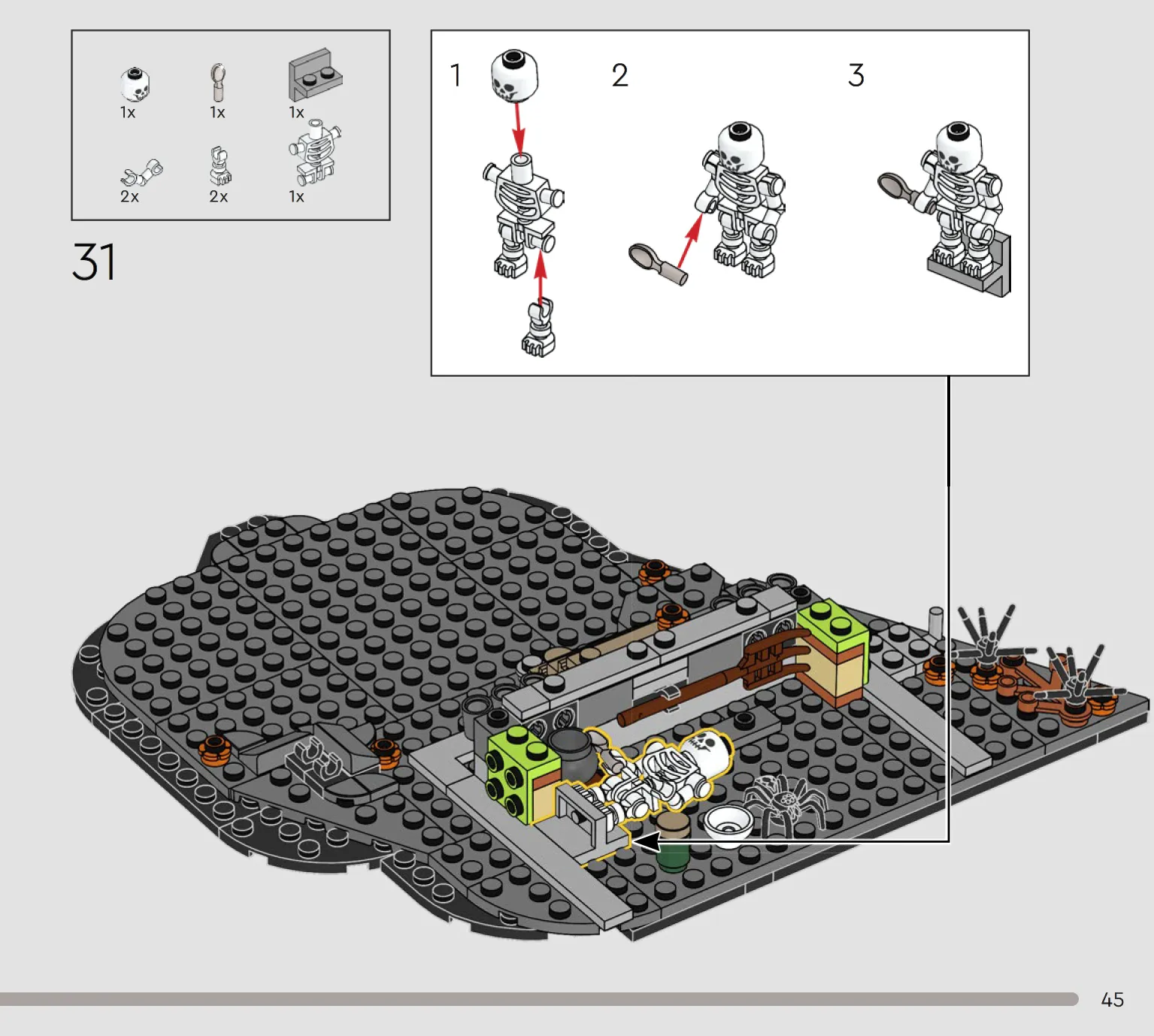 1x 1x 1x

2x 2x 1x

31

1

2

3

45