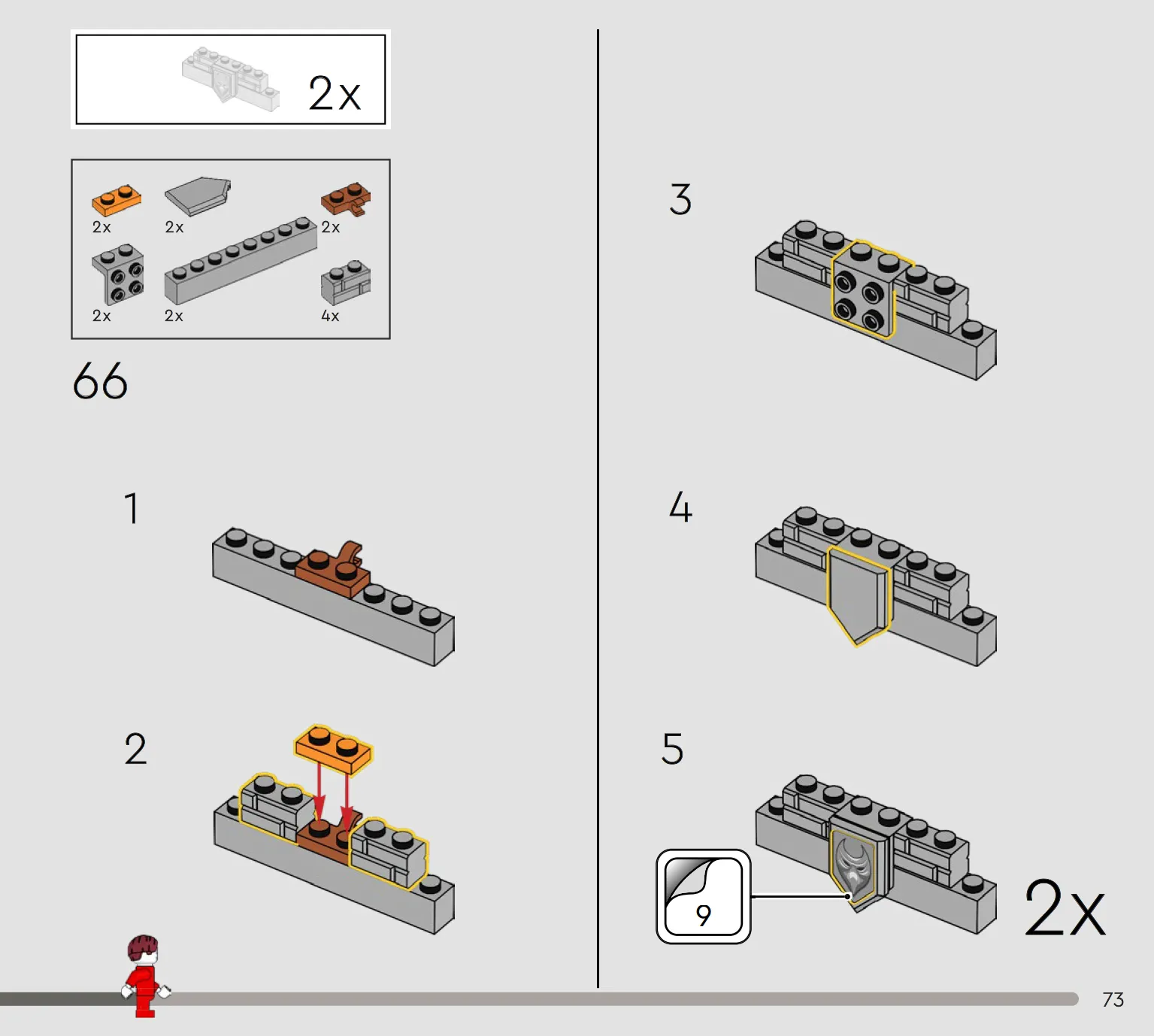 2x

2x 2x 2x
2x 2x 4x

66

1

2

3

4

5

9

2x

73