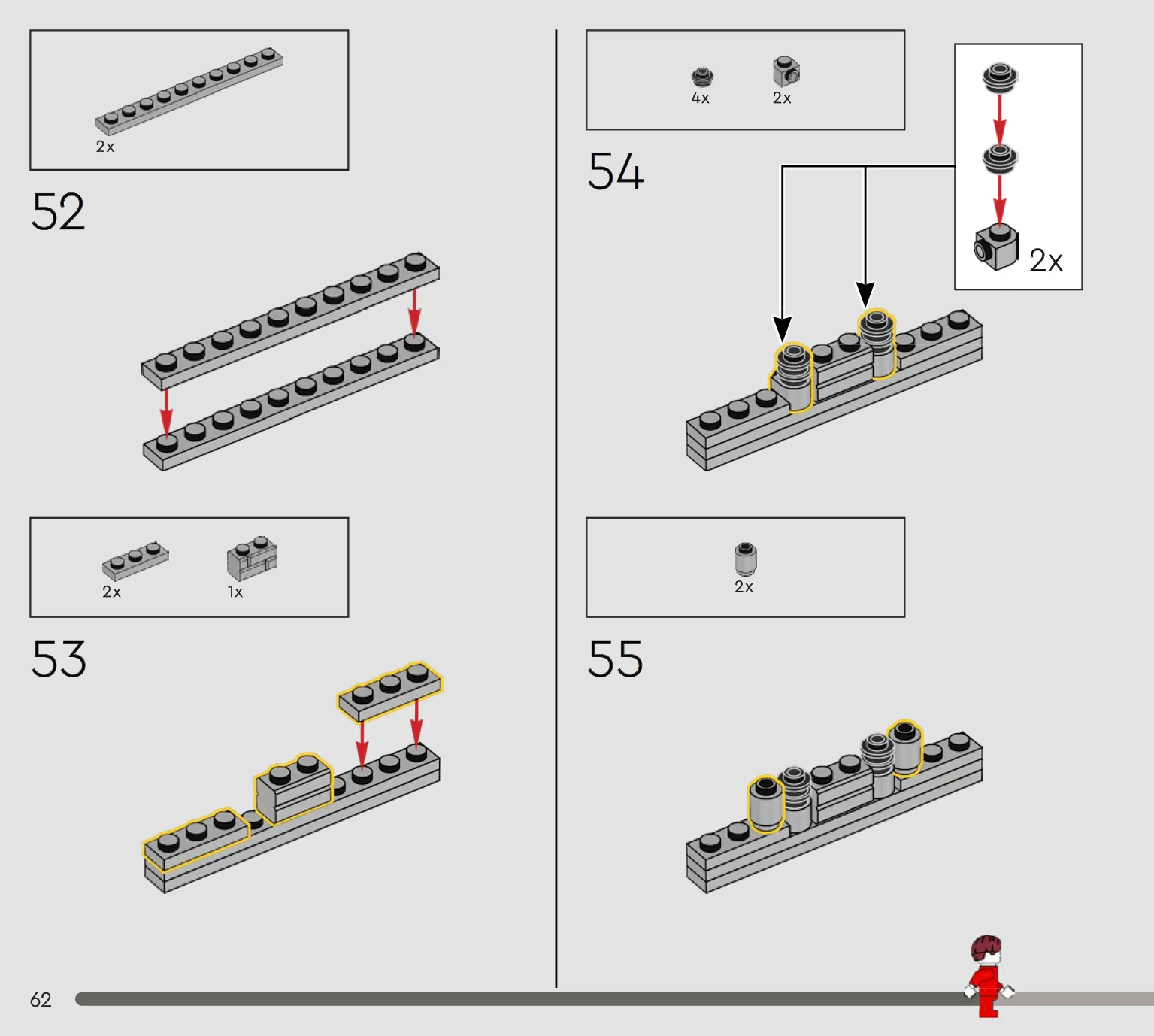 2x

52

2x 1x

53

4x 2x

54

2x

2x

55

62