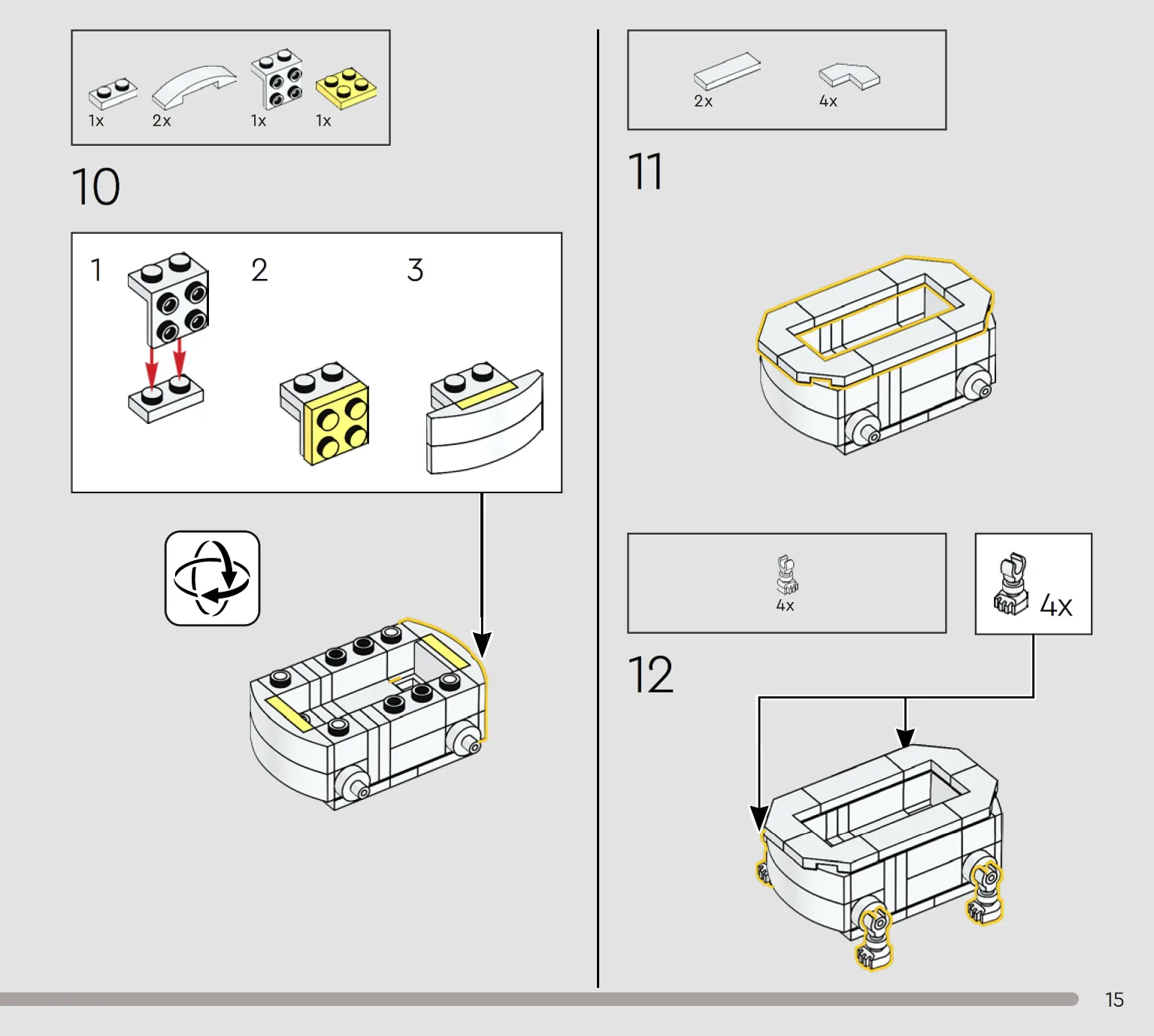 1x 2x 1x 1x

10

1

2

3

2x 4x

11

4x

4x

12

15