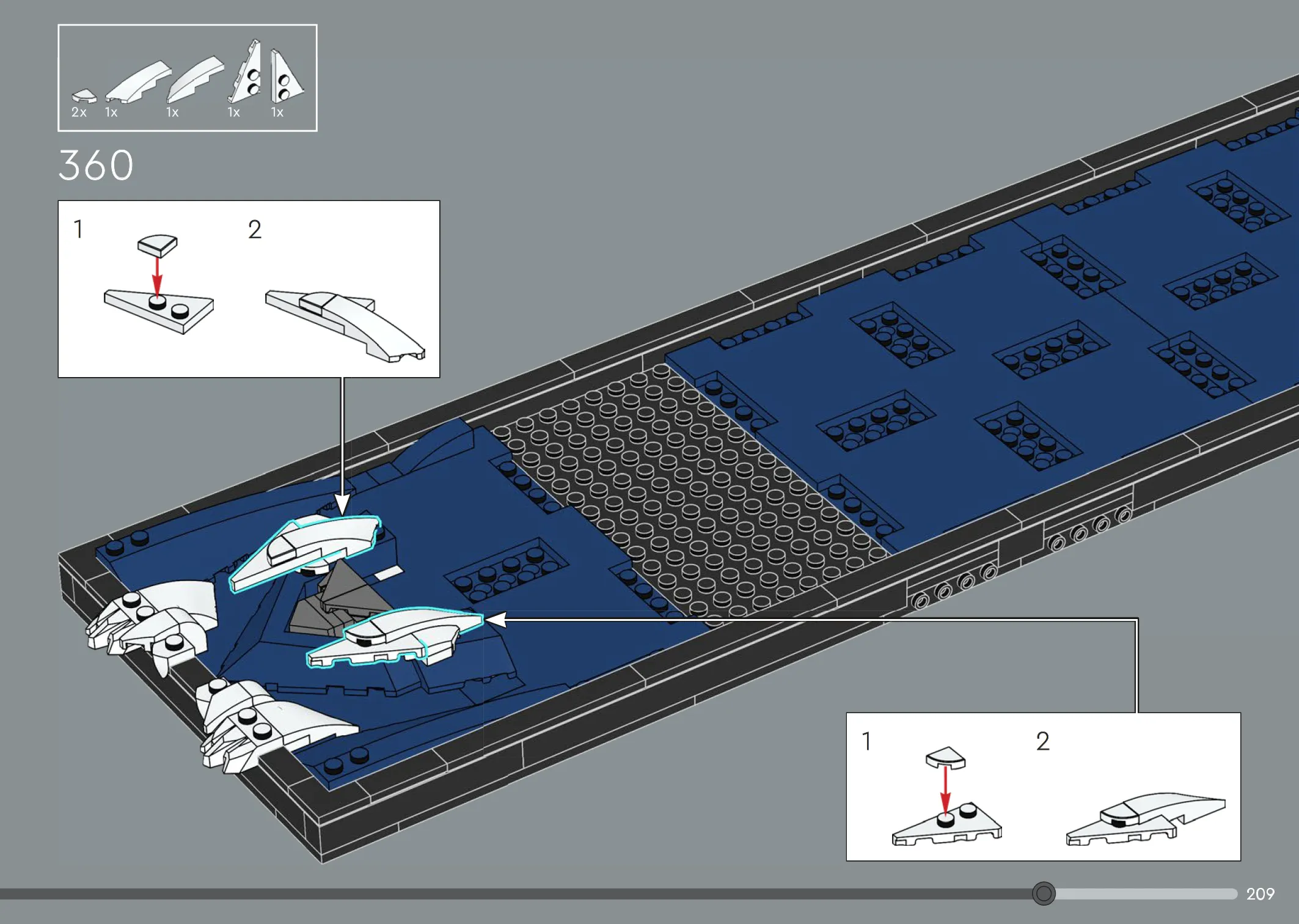 2x 1x 1x 1x 1x

360

1 2

1 2

209