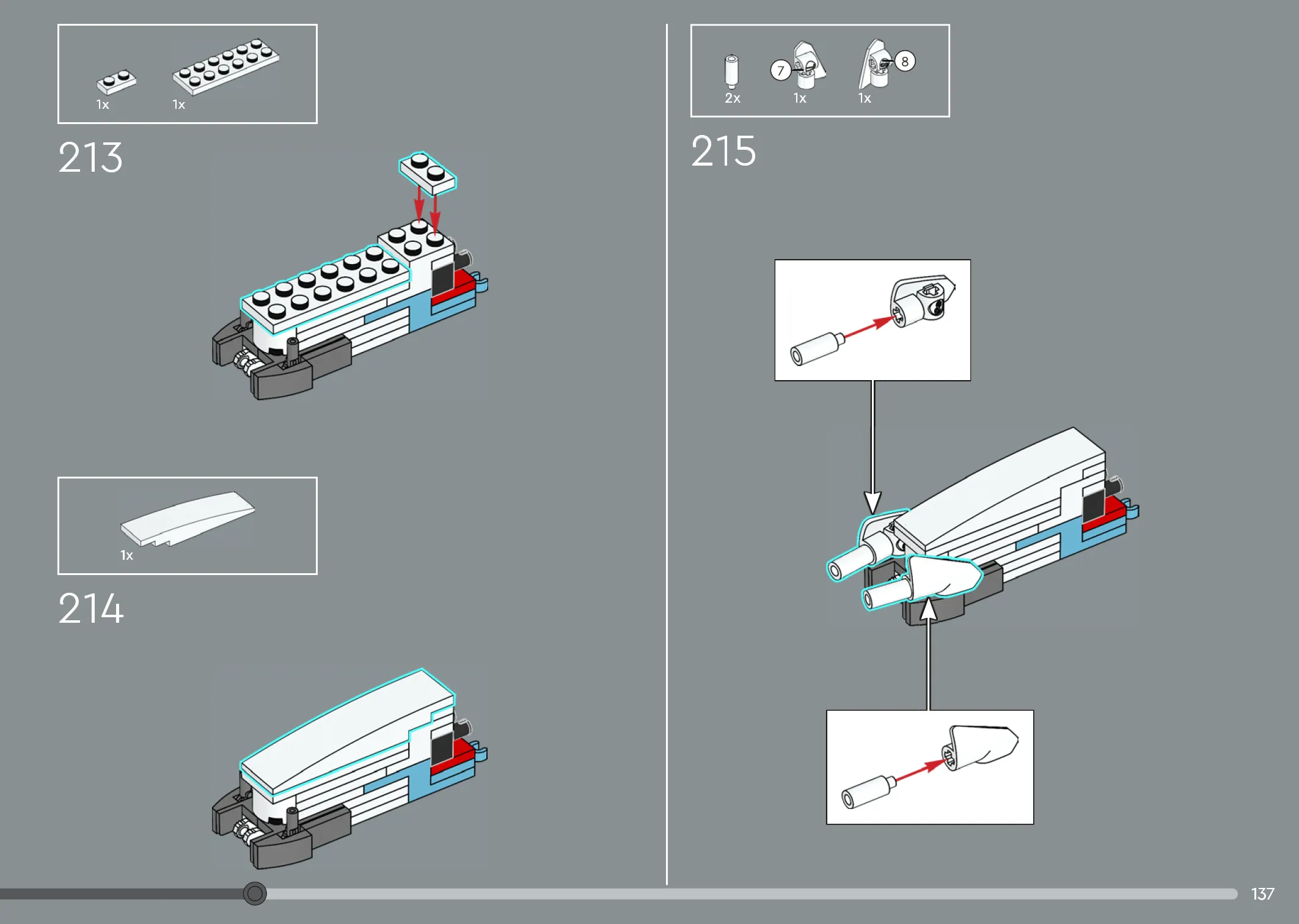 1x 1x

213

1x

214

2x 7 1x 8 1x

215

137