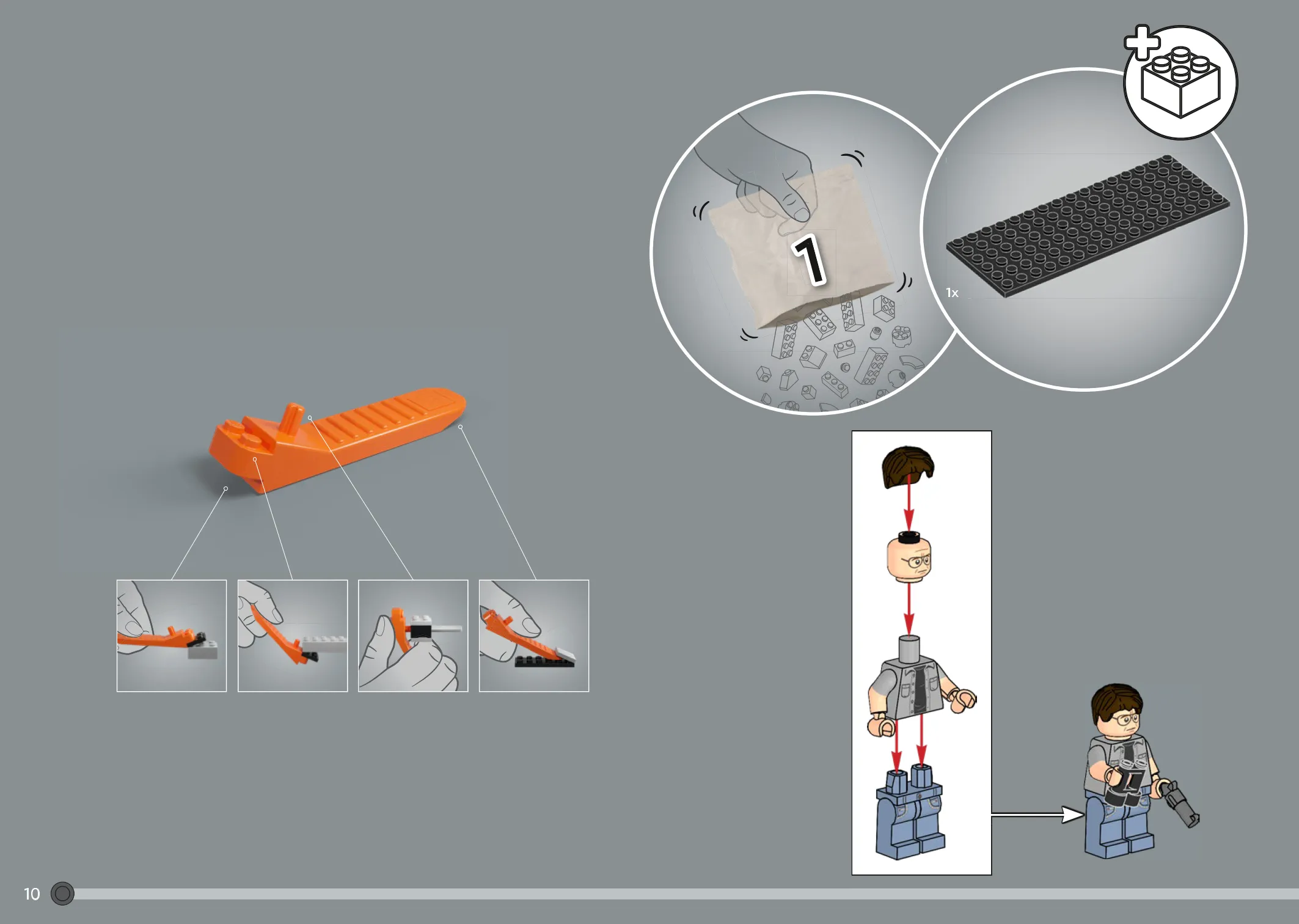 1

1x

10