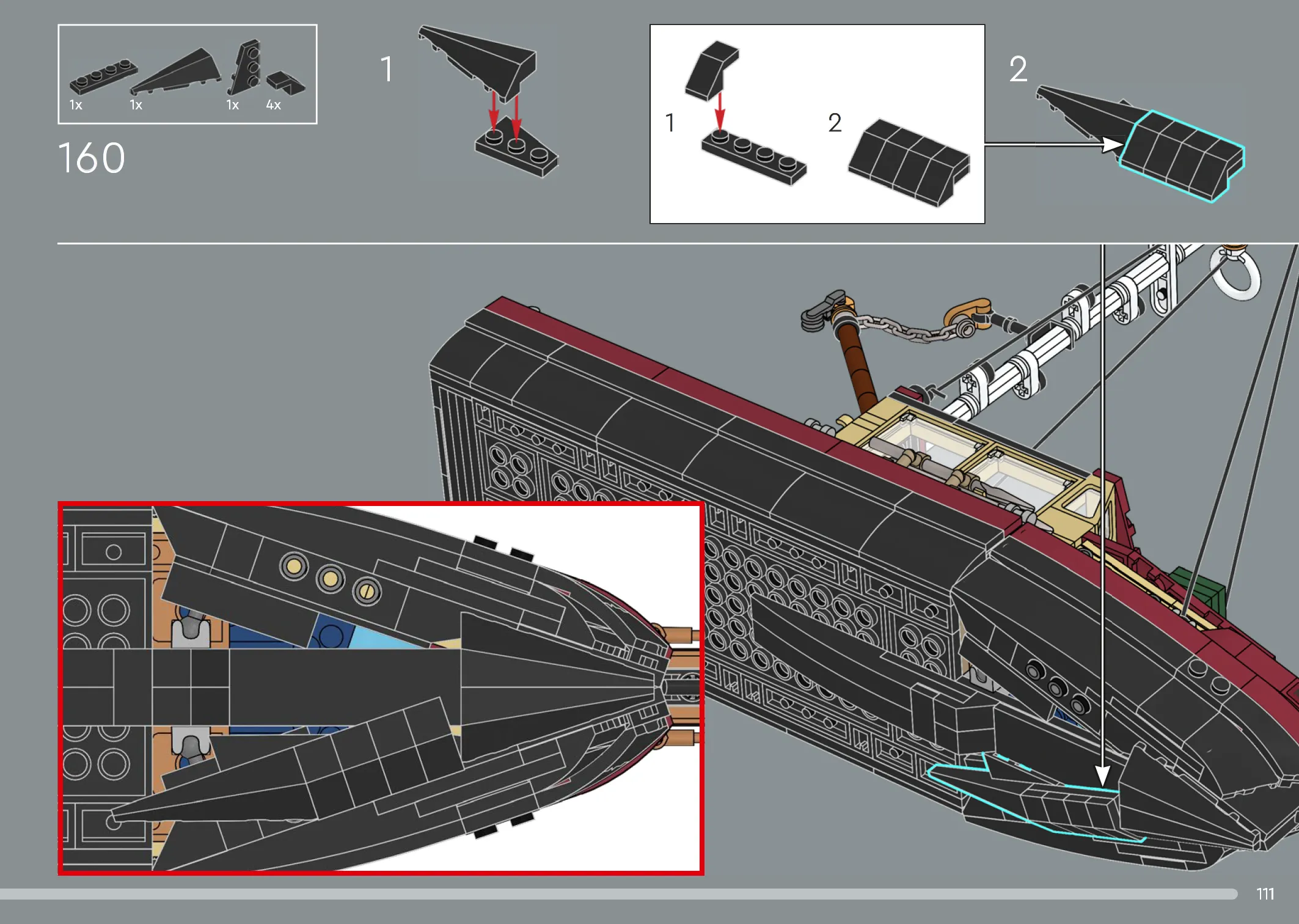 1x 1x 1x 4x

160

1

1

2

2

111