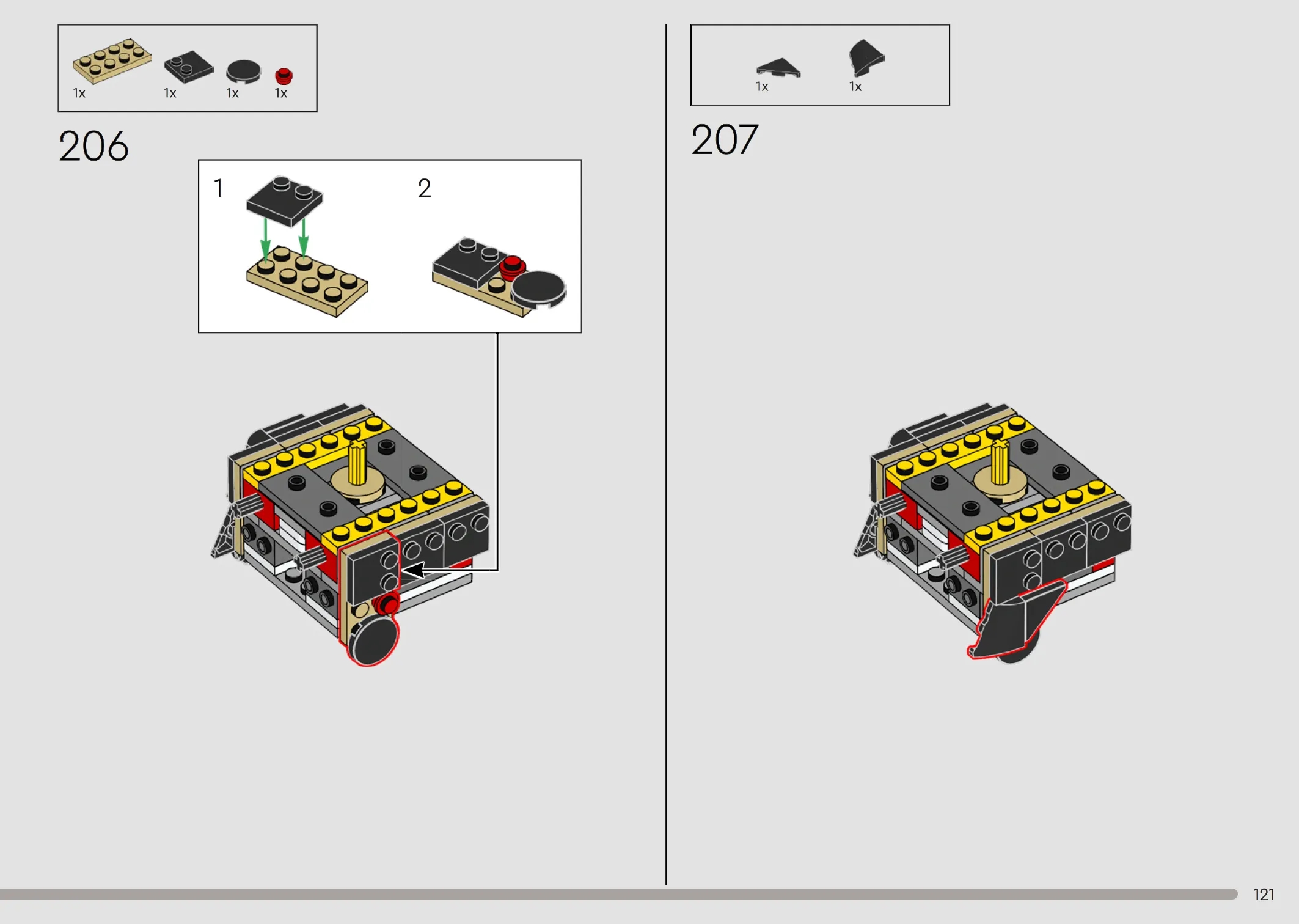 1x 1x 1x 1x

206

1

2

1x 1x

207

121