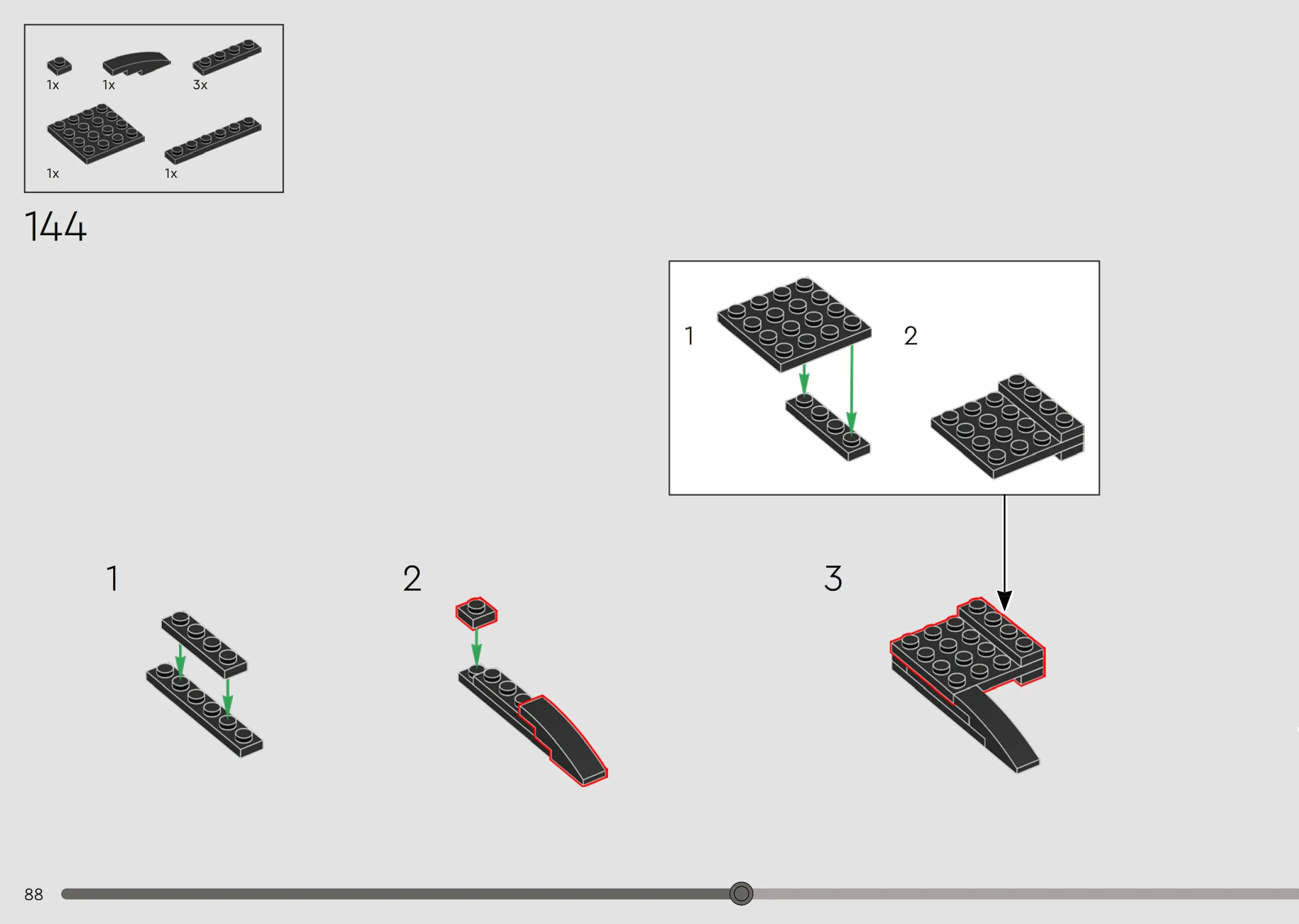 1x 1x 3x

1x 1x

144

1

2

1

2

3

88