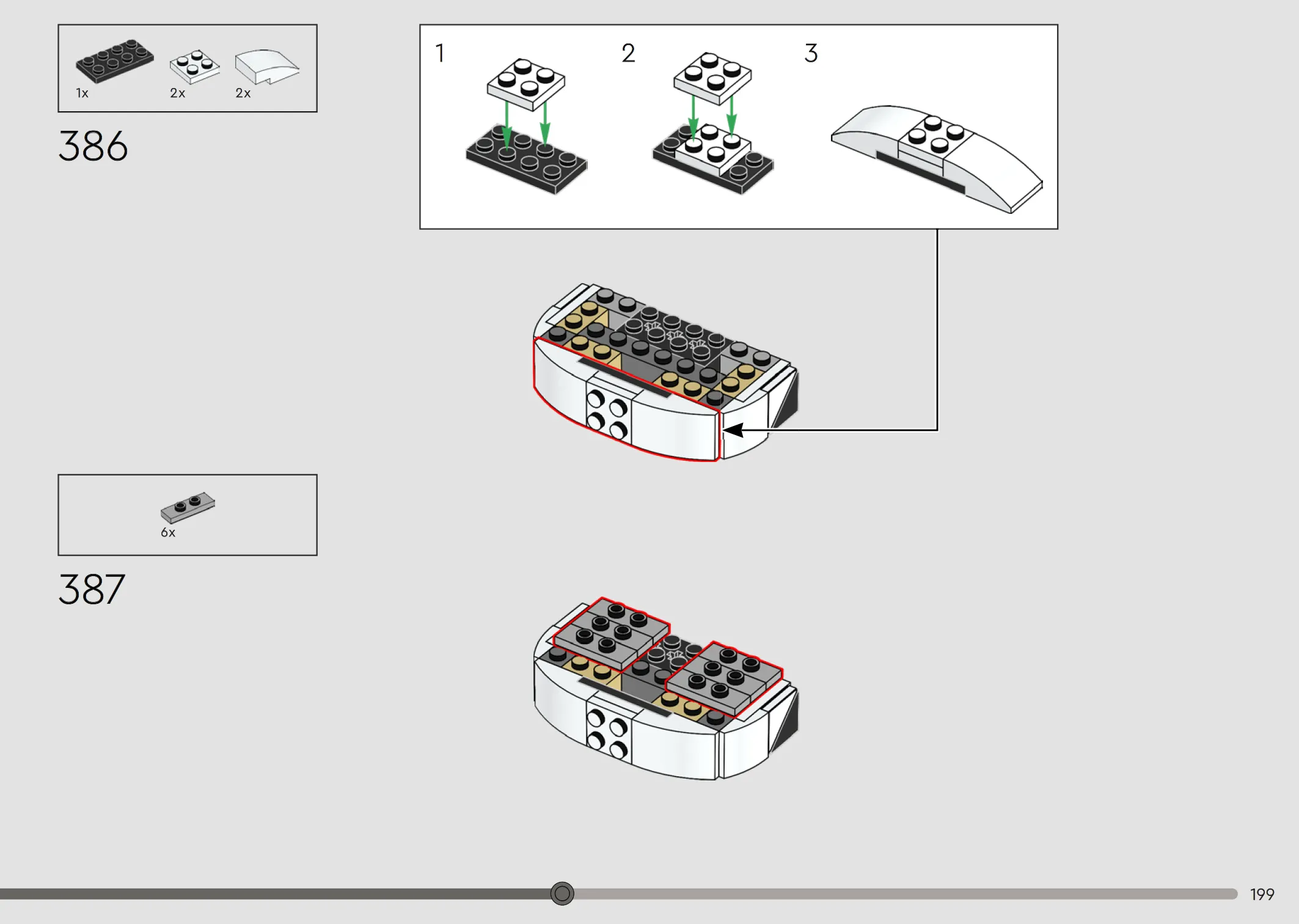 1x
2x
2x

386

1
2
3

6x

387

199