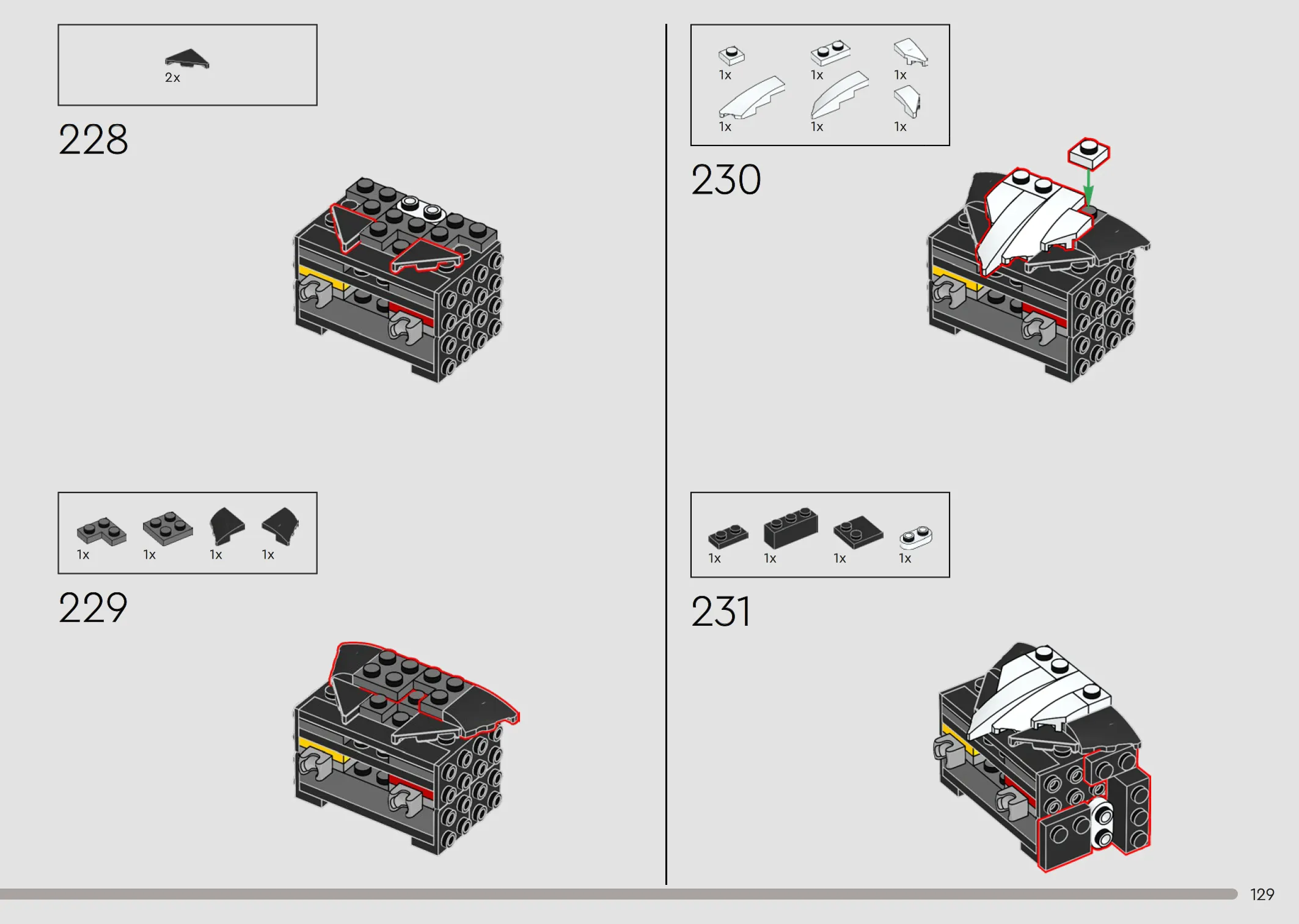 2x

228

1x 1x 1x 1x

229

1x 1x 1x
1x 1x 1x

230

1x 1x 1x 1x

231

129