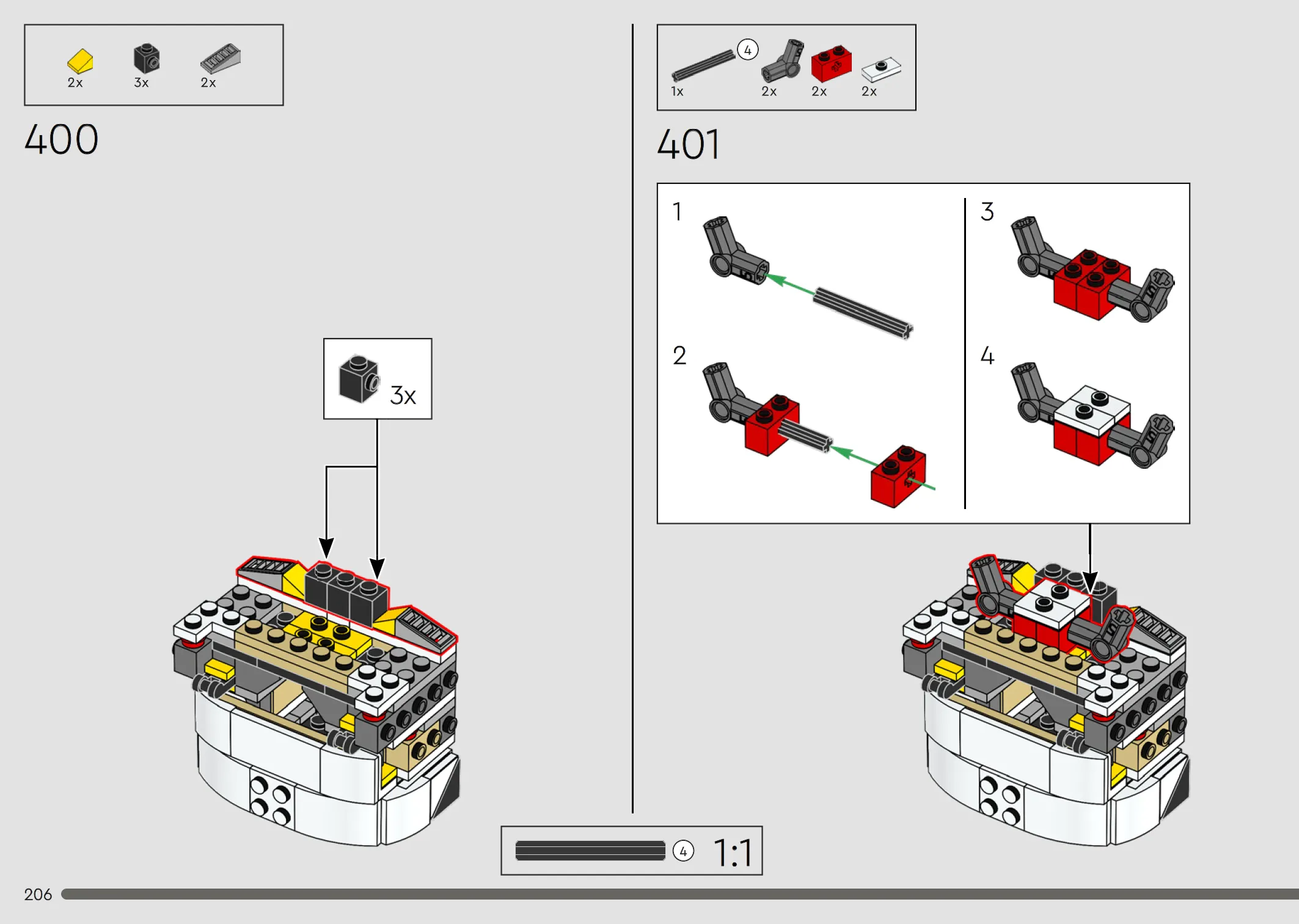 2x 3x 2x

400

3x

4
1x 2x 2x 2x

401

1

2

3

4

4 1:1

206