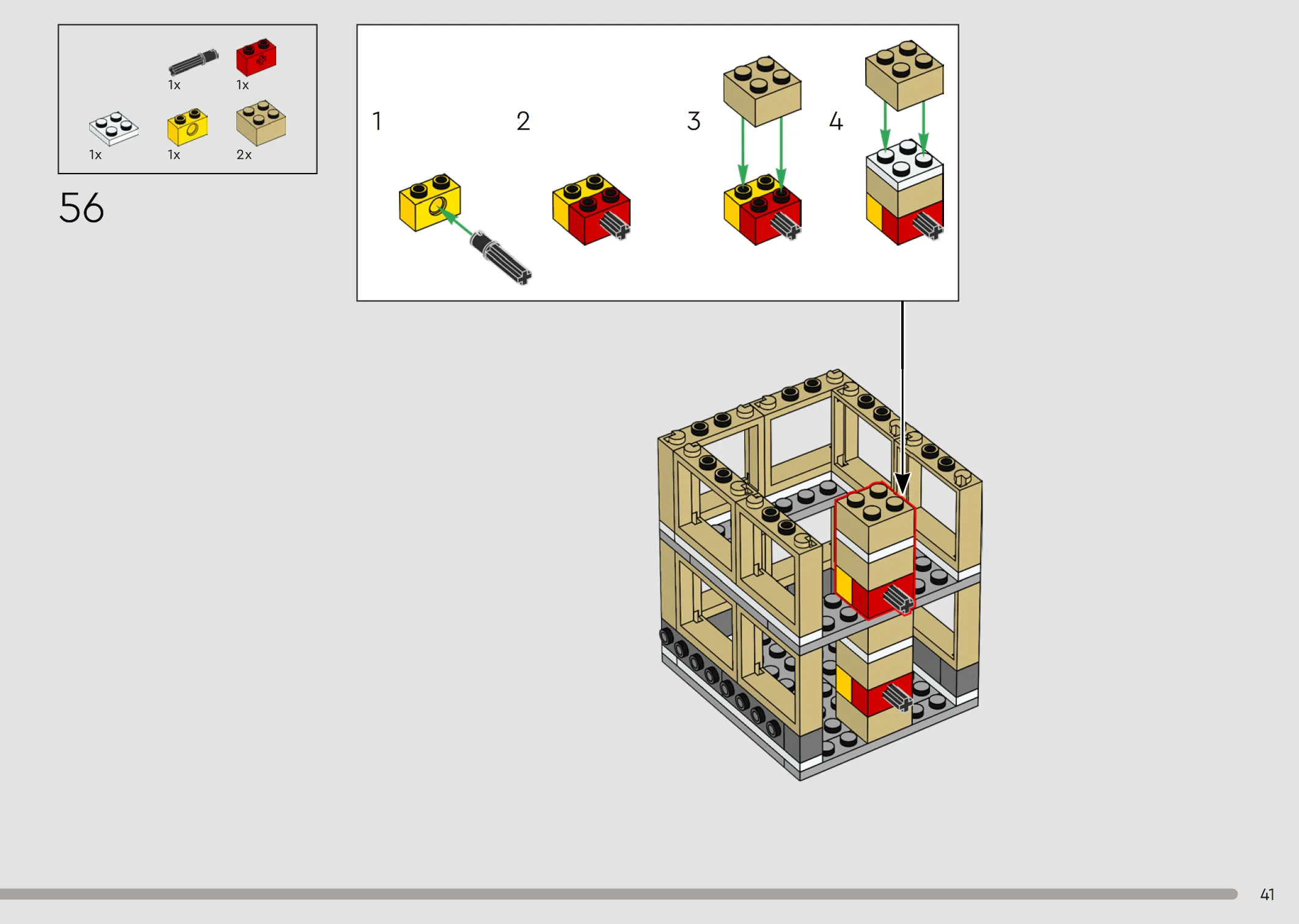 1x 1x
1x 1x 2x

56

1

2

3

4

41