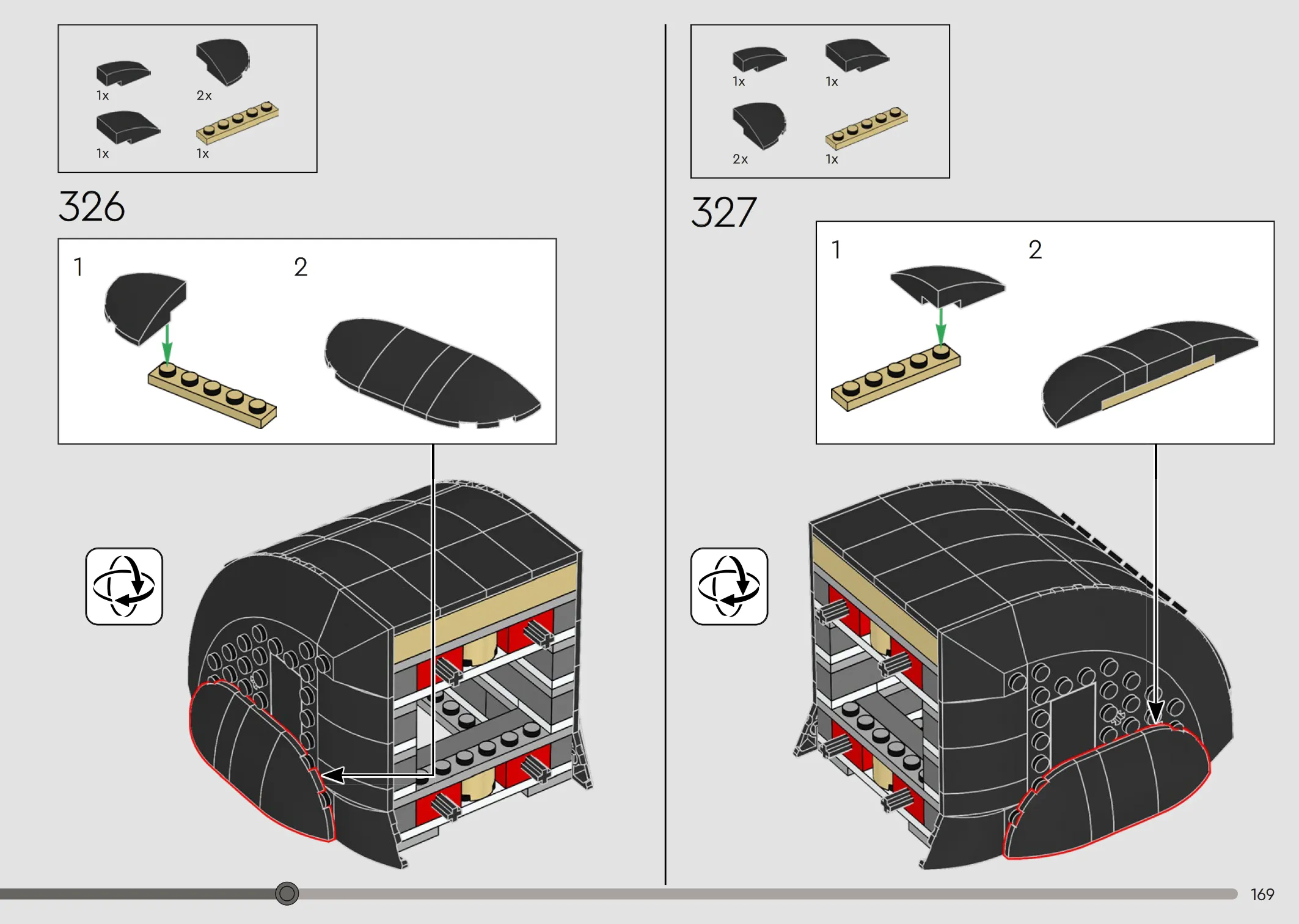 1x
2x
1x
1x

326

1
2

1x
1x
2x
1x

327

1
2

169