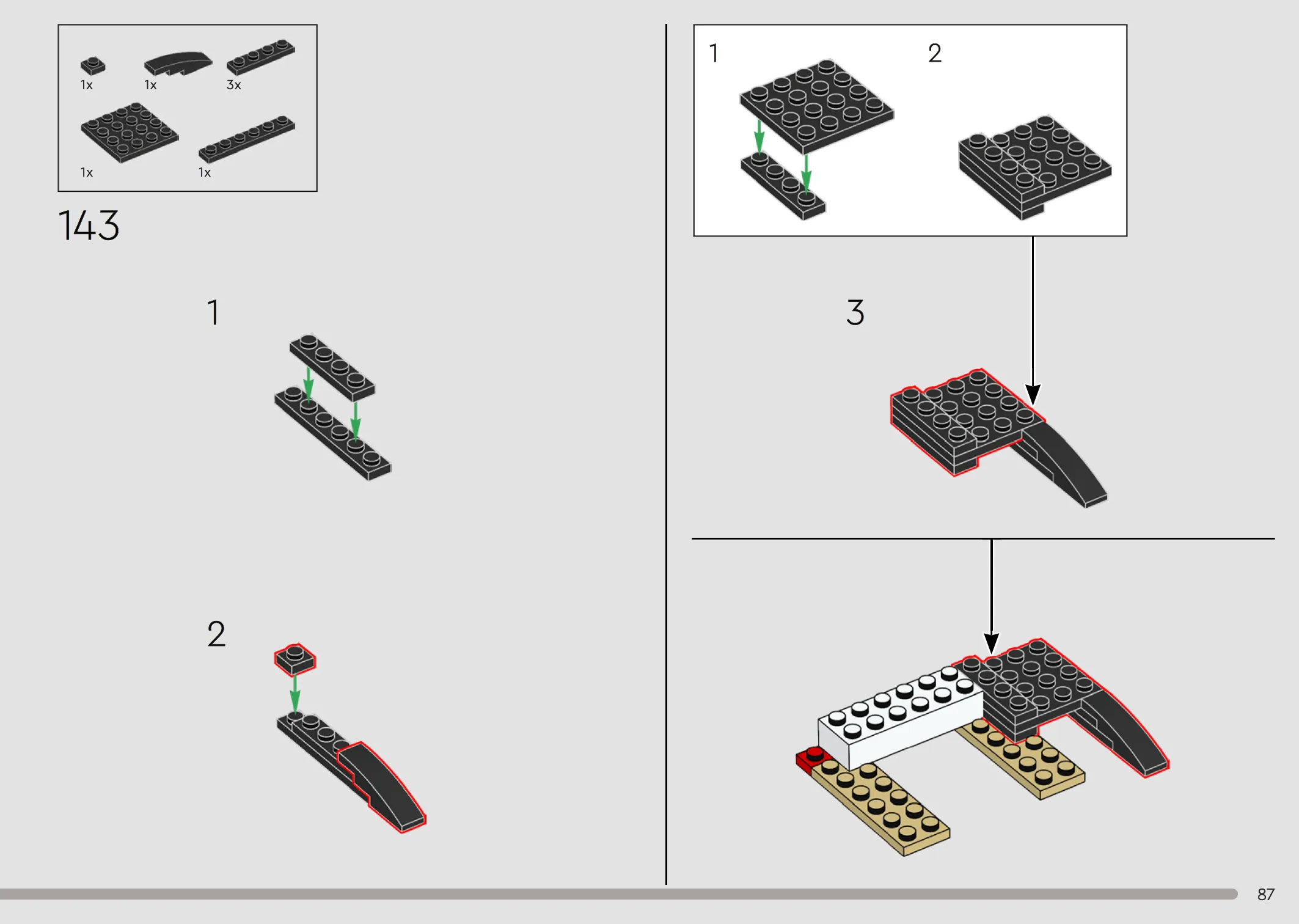 1x 1x 3x

1x 1x

143

1

2

1 2

3

87