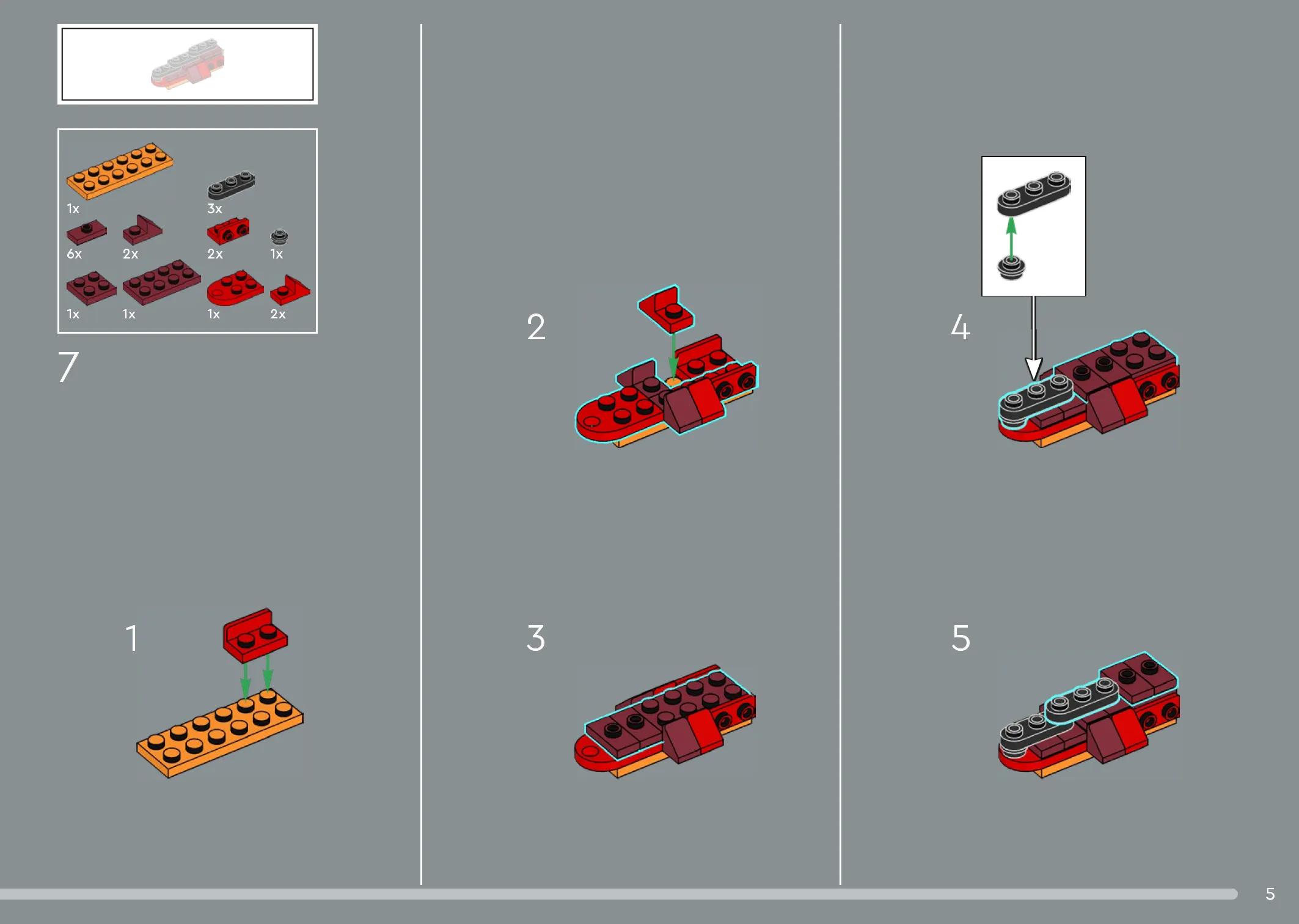 1x
3x
6x
2x
2x
1x
1x
1x
1x
2x

7

1

2

3

4

5

5