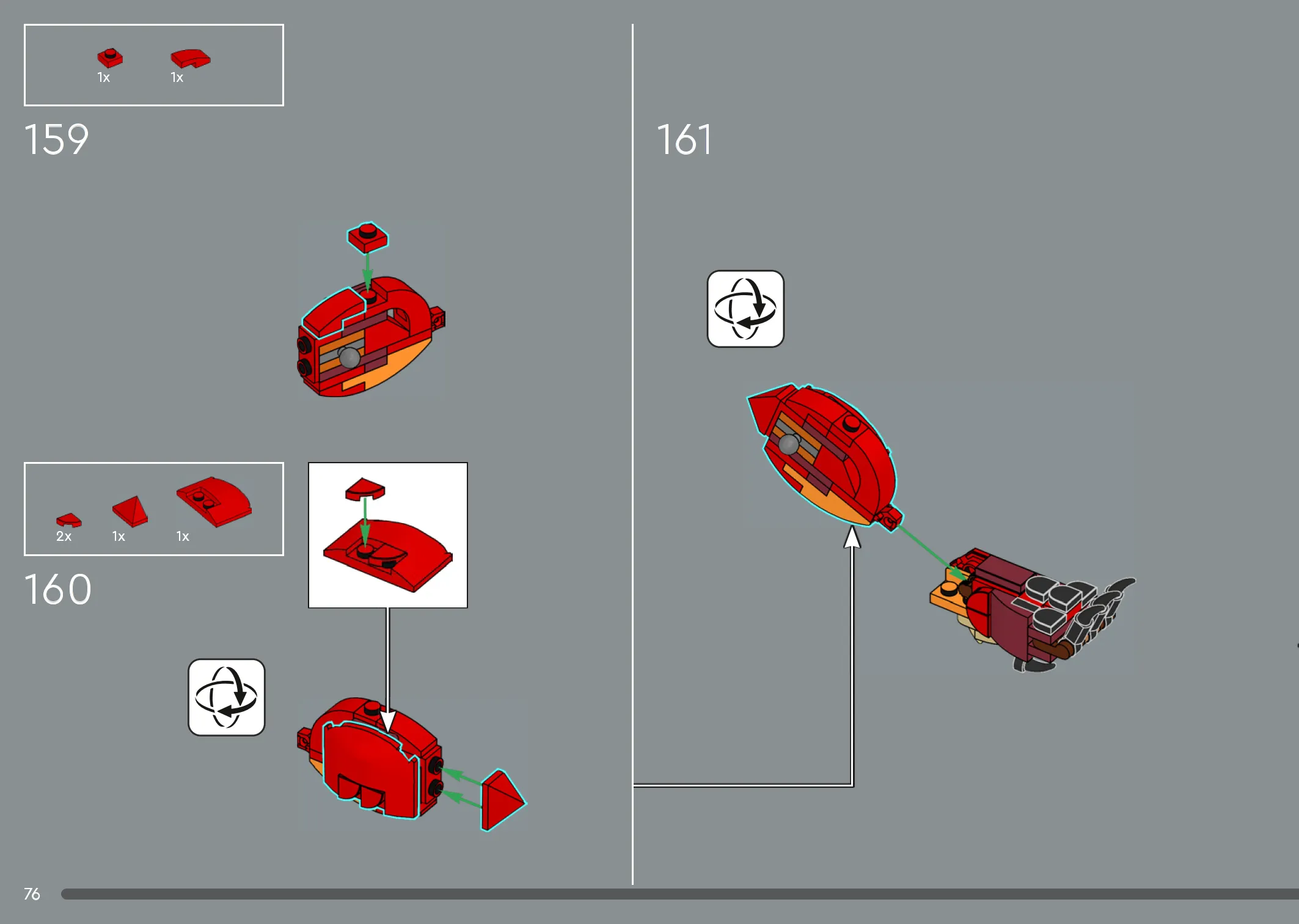 1x 1x

159

2x 1x 1x

160

161

76