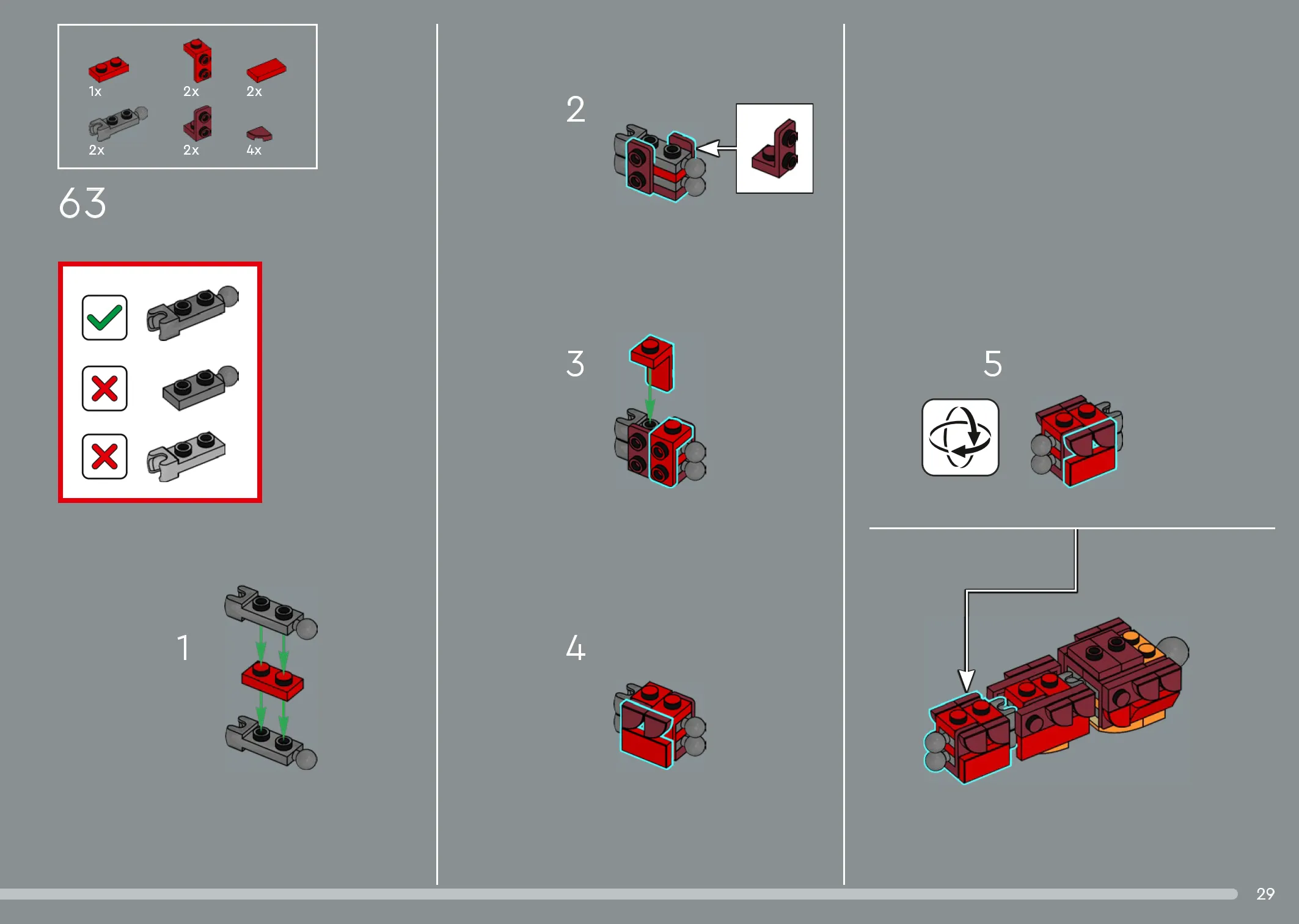 1x 2x 2x
2x 2x 4x

63

1

2

3

4

5

29