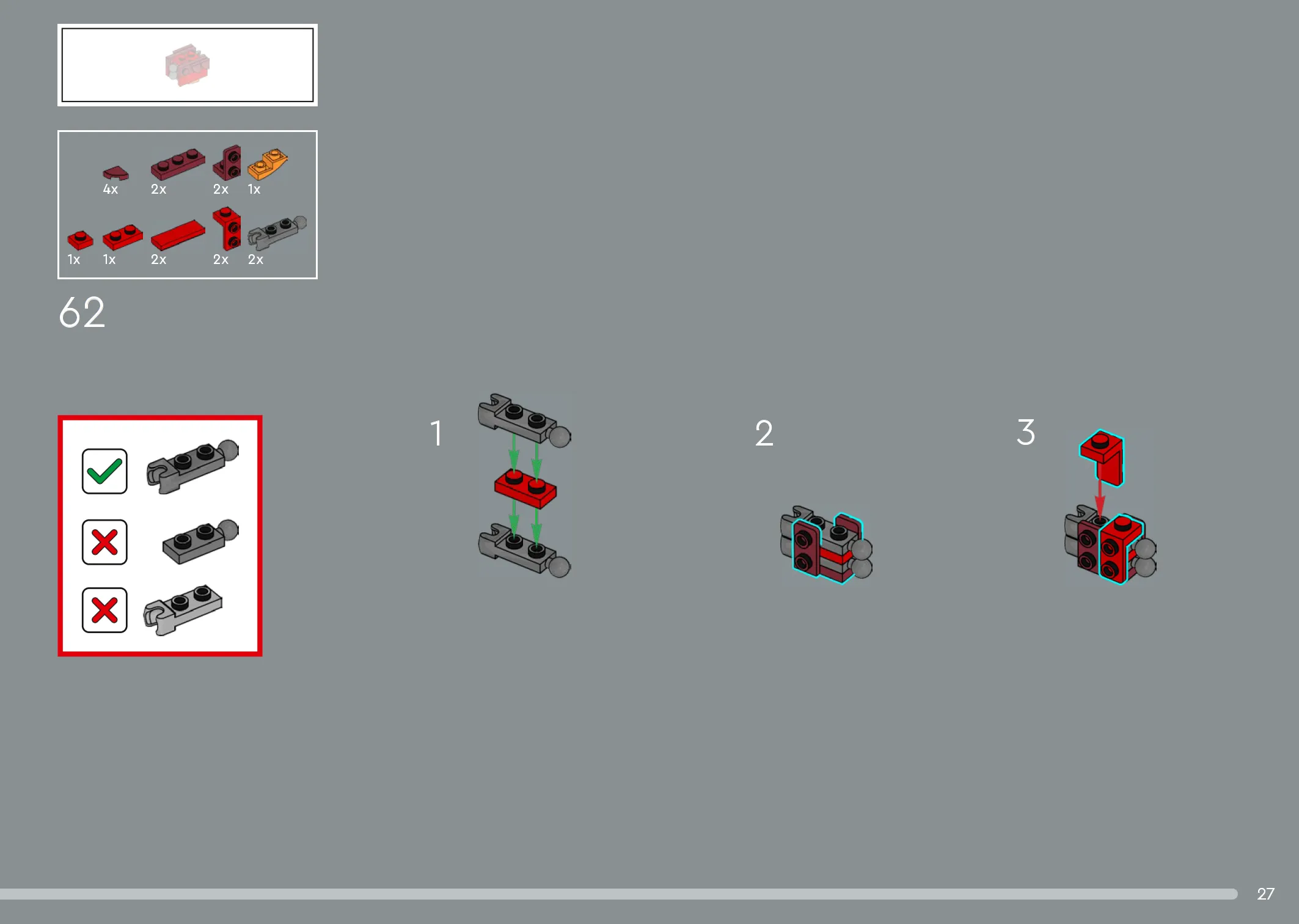 4x 2x 2x 1x

1x 1x 2x 2x 2x

62

1

2

3

27