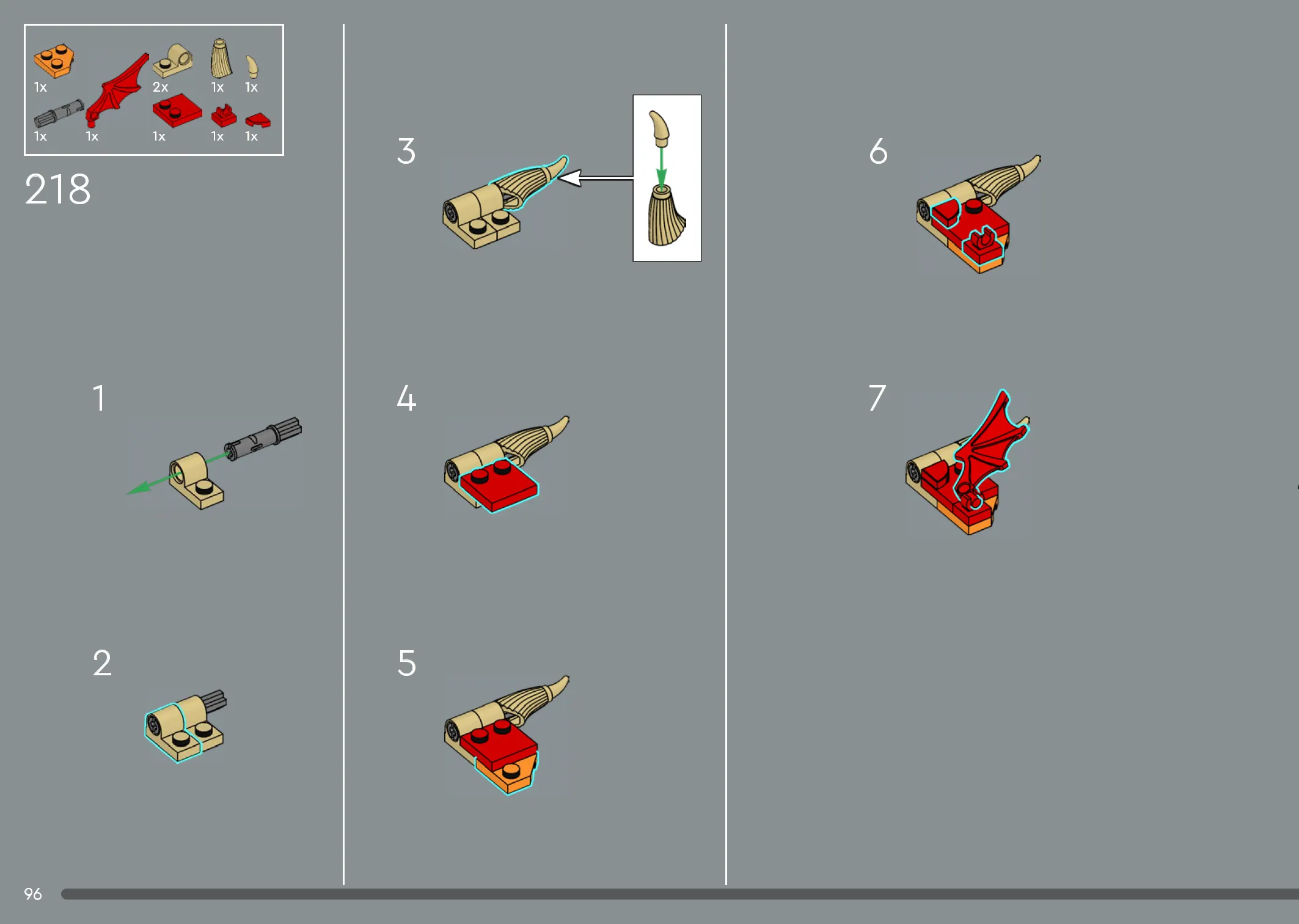 1x 2x 1x 1x
1x 1x 1x 1x 1x

218

1

2

3

4

5

6

7

96