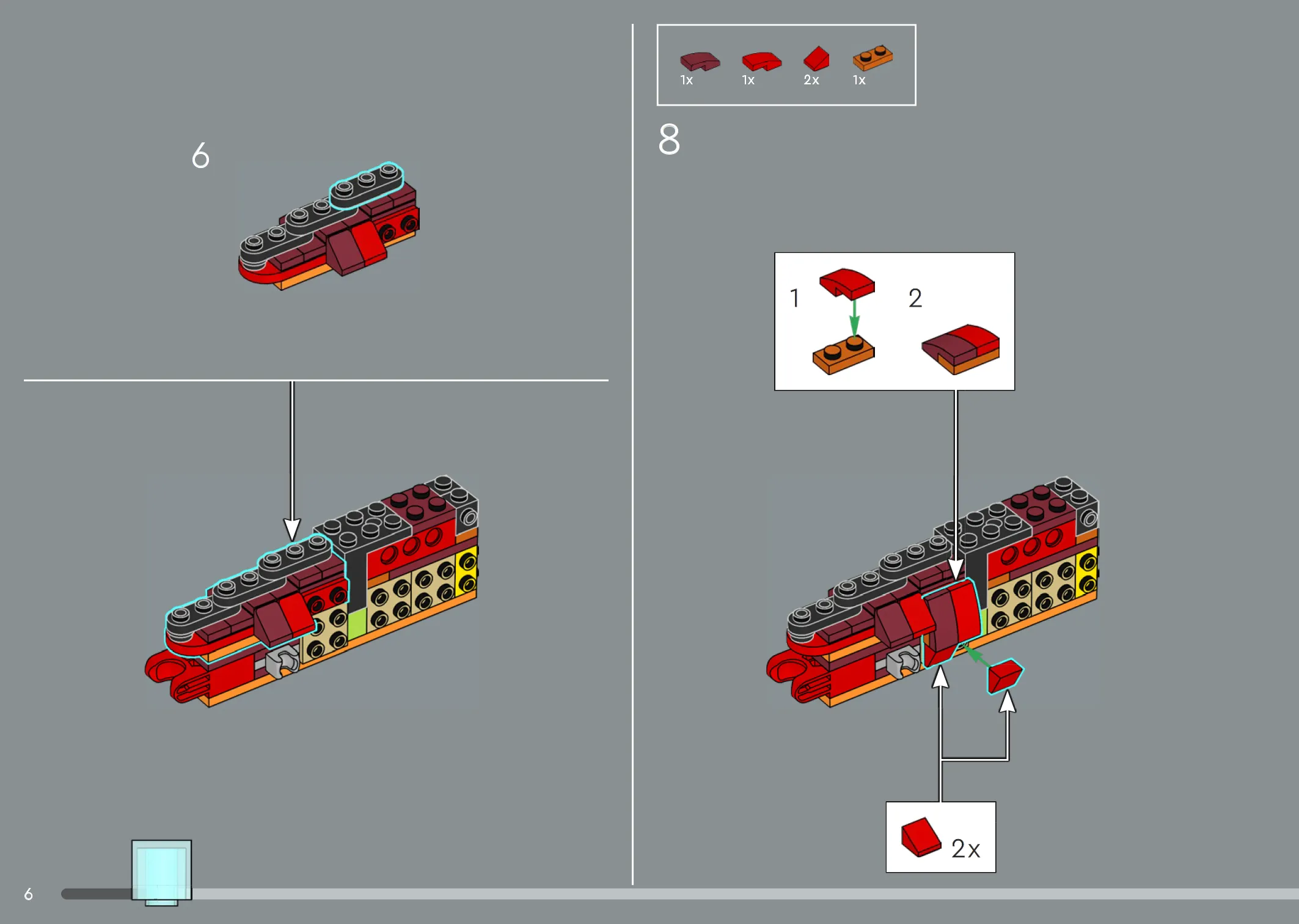 6

1x 1x 2x 1x

8

1 2

2x

6