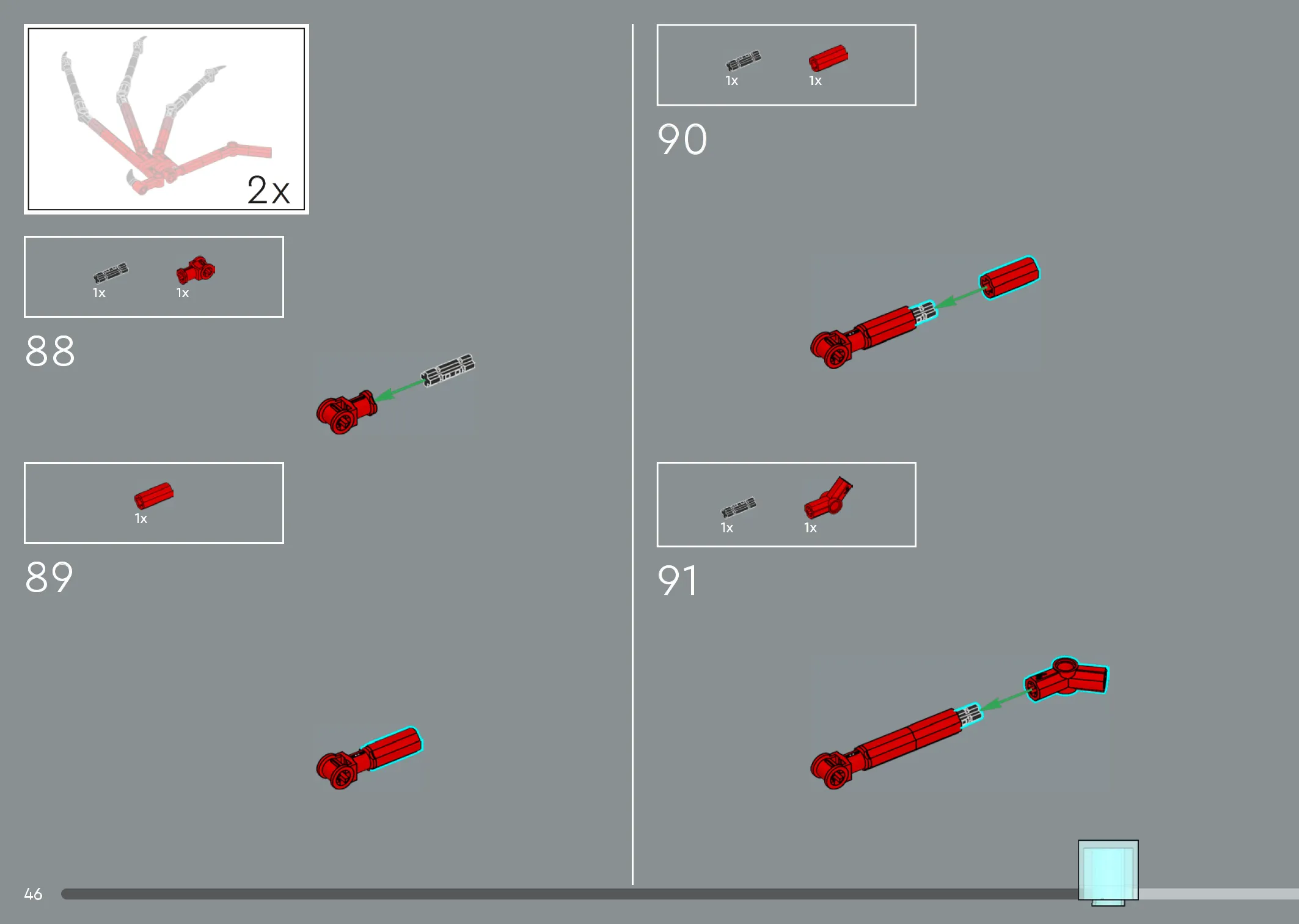 2x

1x 1x

88

1x

89

1x 1x

90

1x 1x

91

46