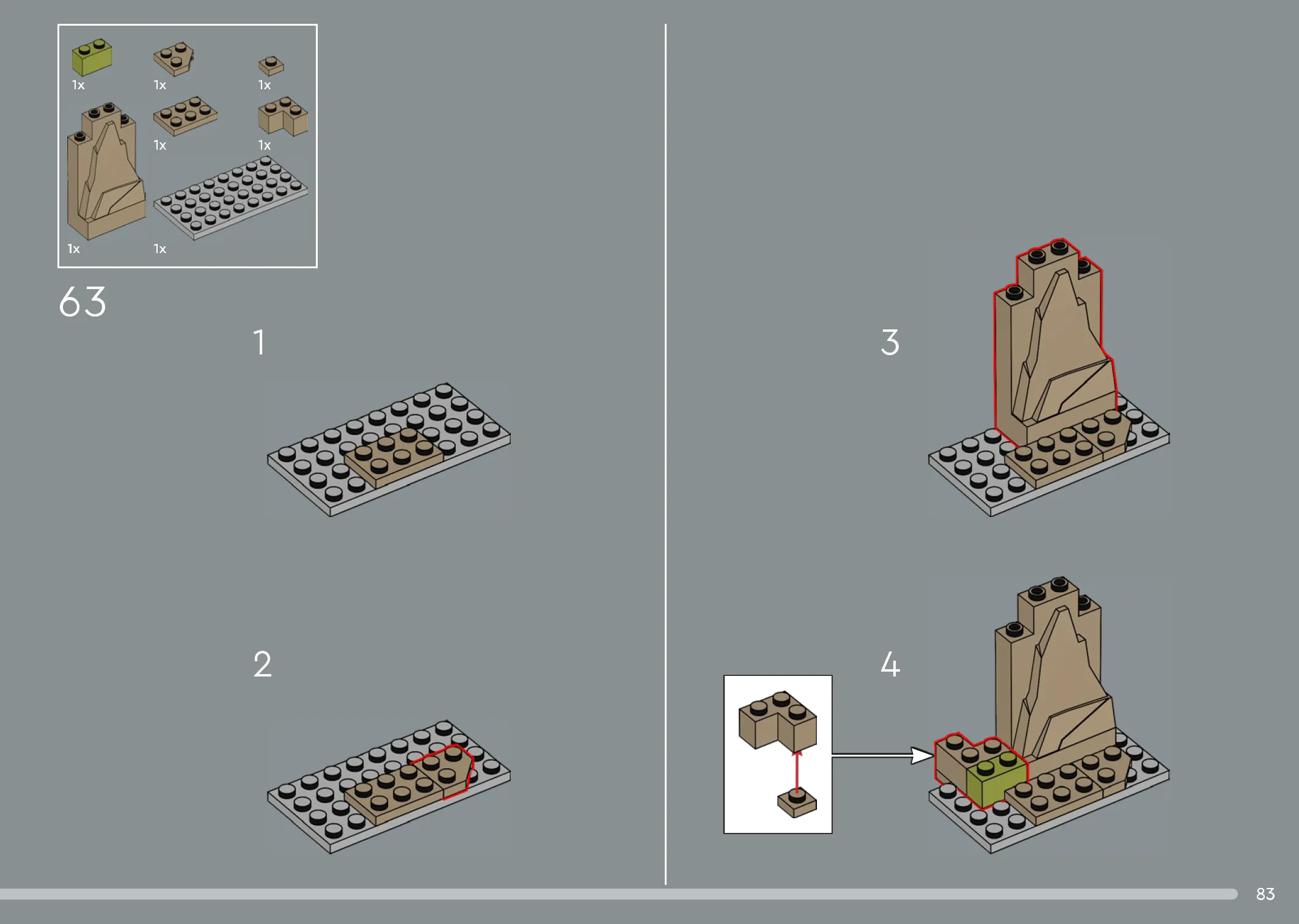 1x 1x 1x
1x 1x
1x 1x

63

1

2

3

4

83