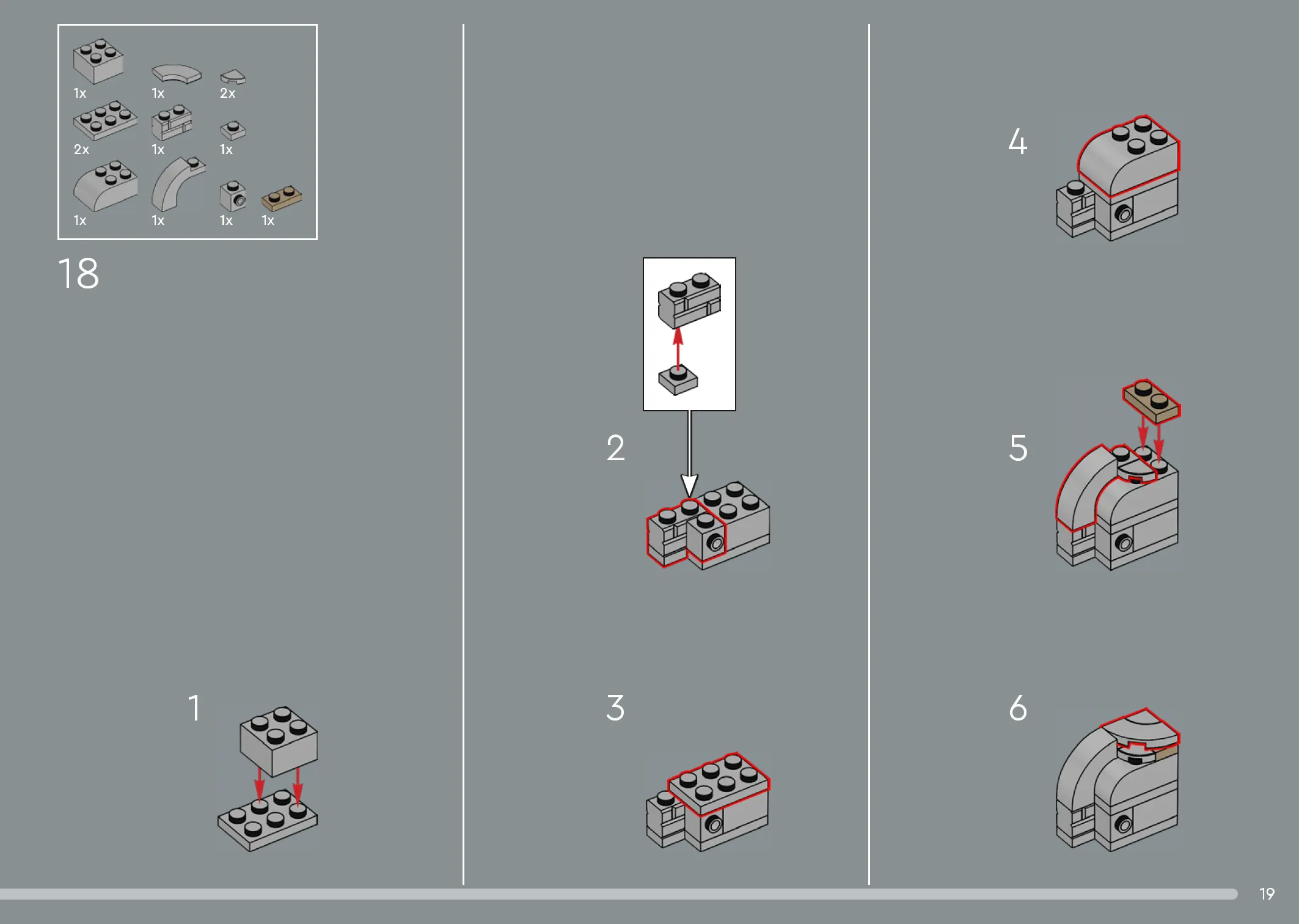 1x
1x
2x
2x
1x
1x
1x
1x
1x
1x

18

1

2

3

4

5

6

19