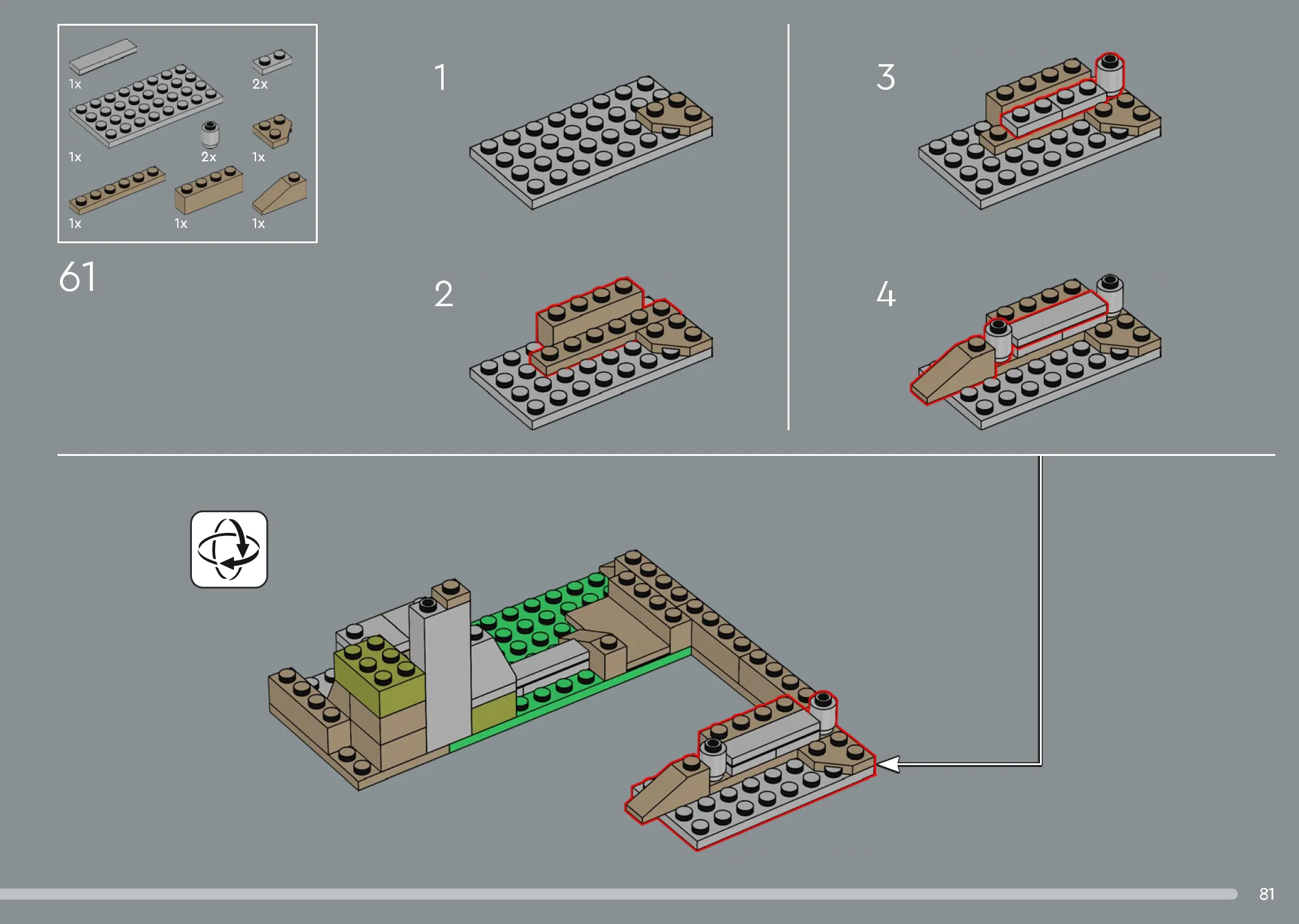 1x
2x
1x
2x
1x
1x
1x
1x

61

1

2

3

4

81