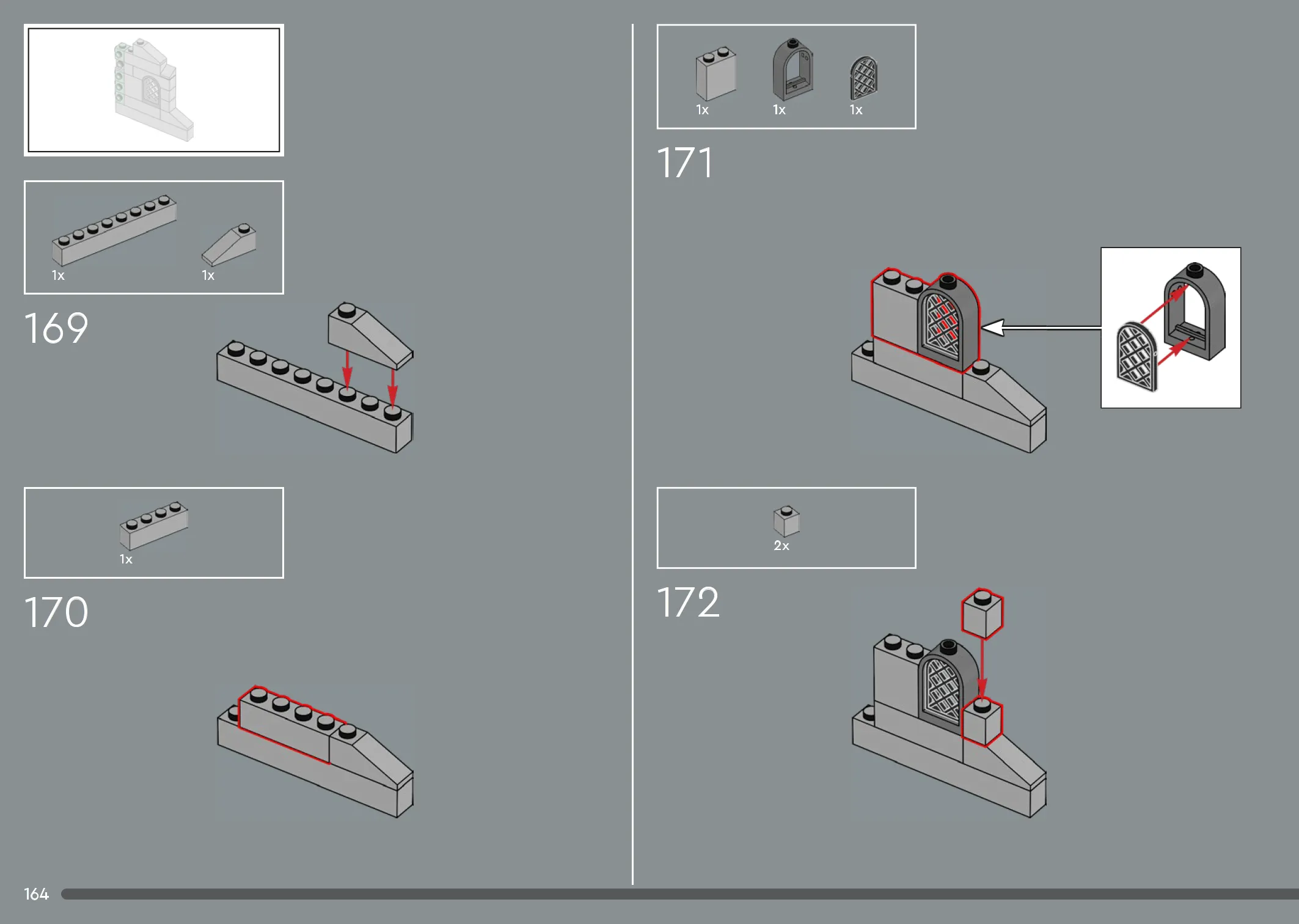 1x 1x

169

1x

170

1x 1x 1x

171

2x

172

164