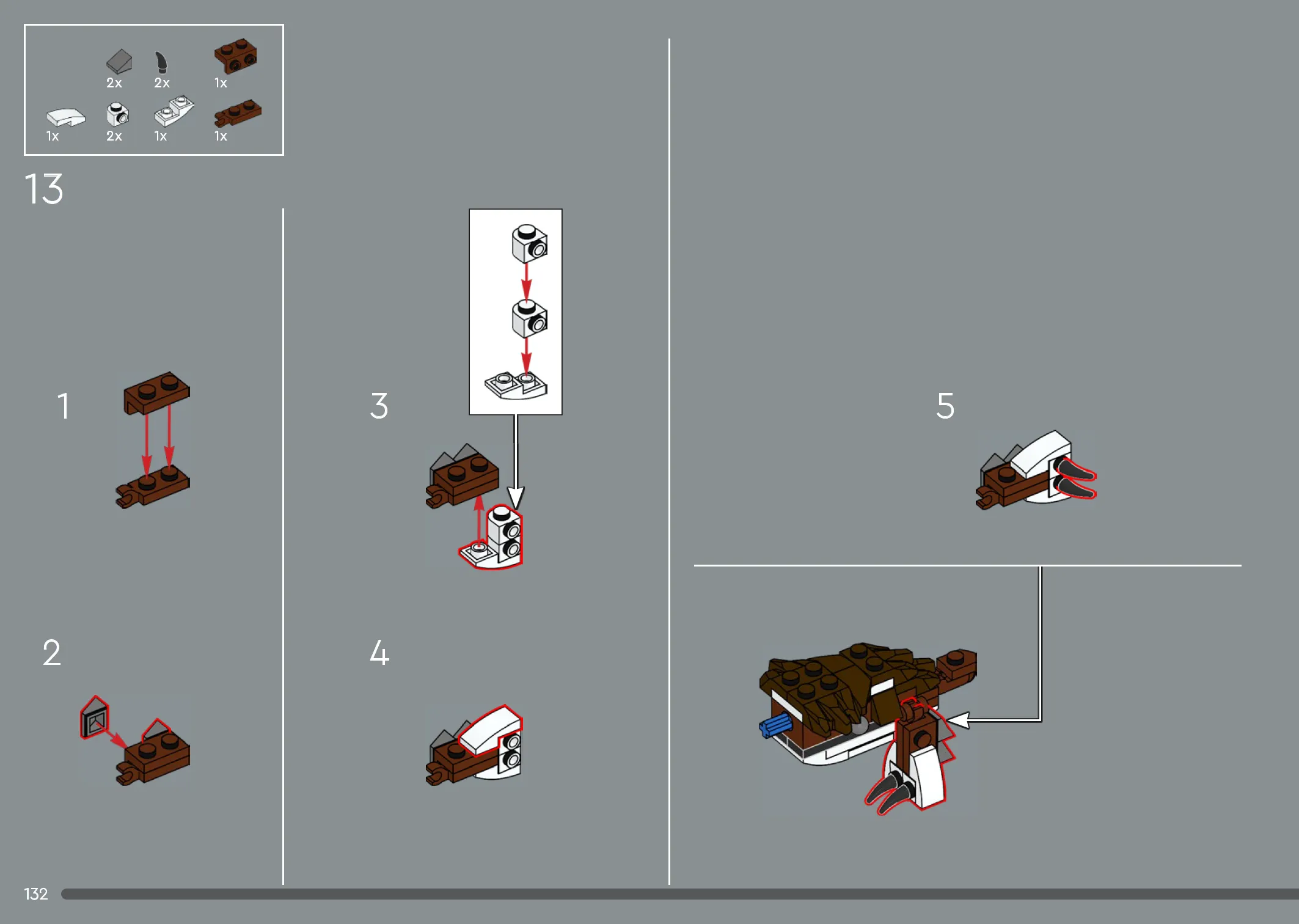 2x 2x 1x
1x 2x 1x 1x

13

1

2

3

4

5

132