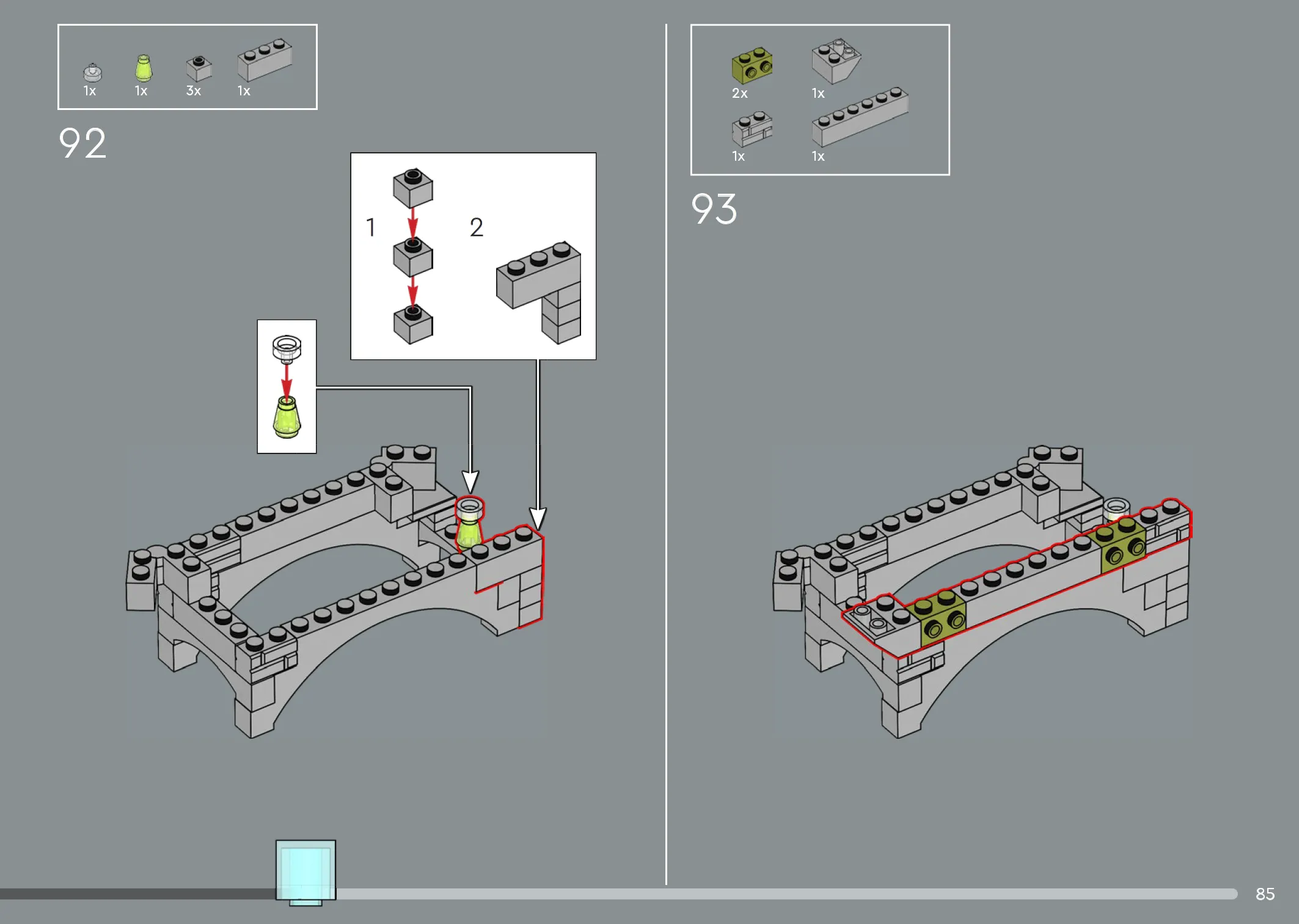 1x 1x 3x 1x

92

1

2

2x 1x

1x 1x

93

85