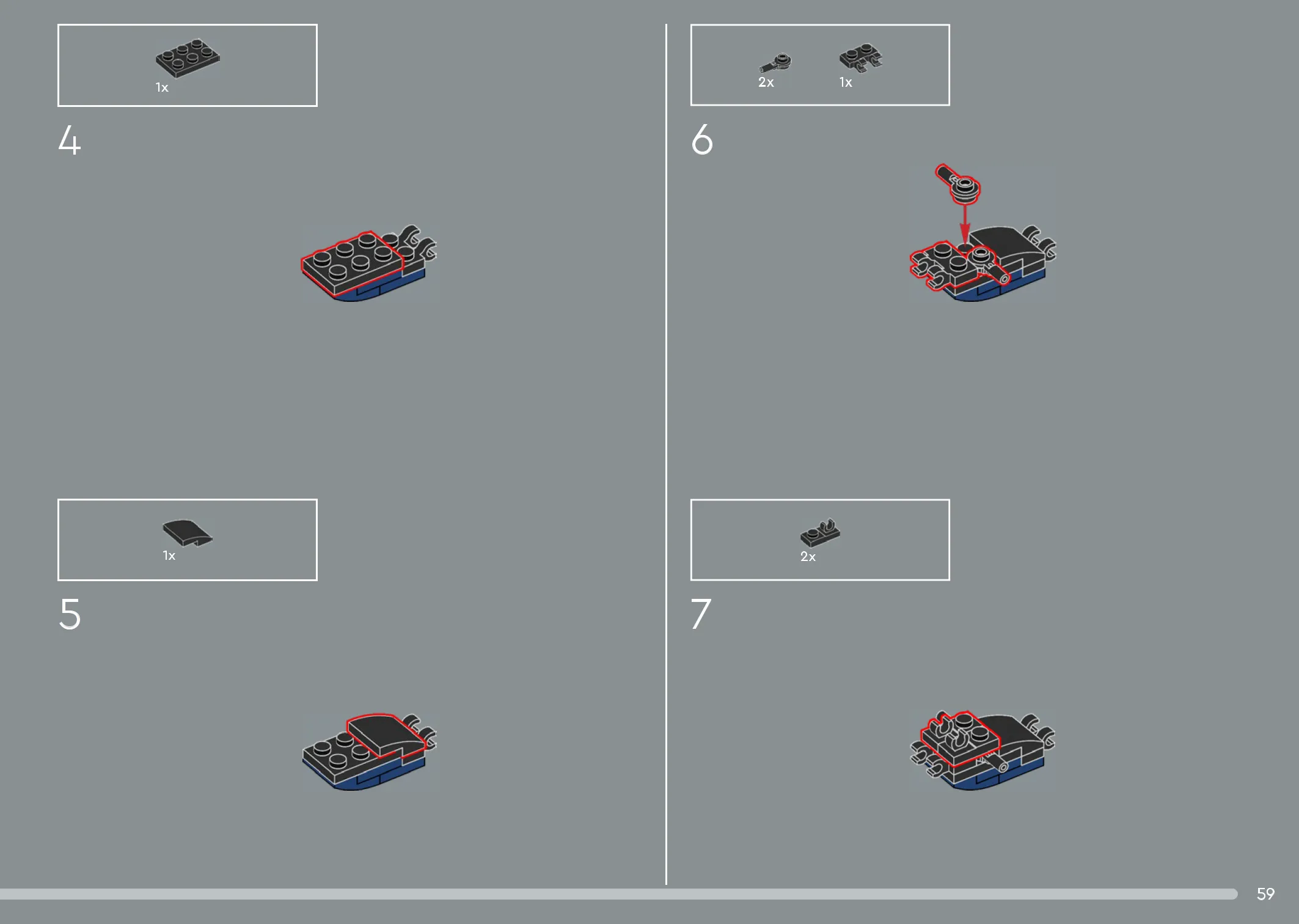 1x

4

1x

5

2x 1x

6

2x

7

59