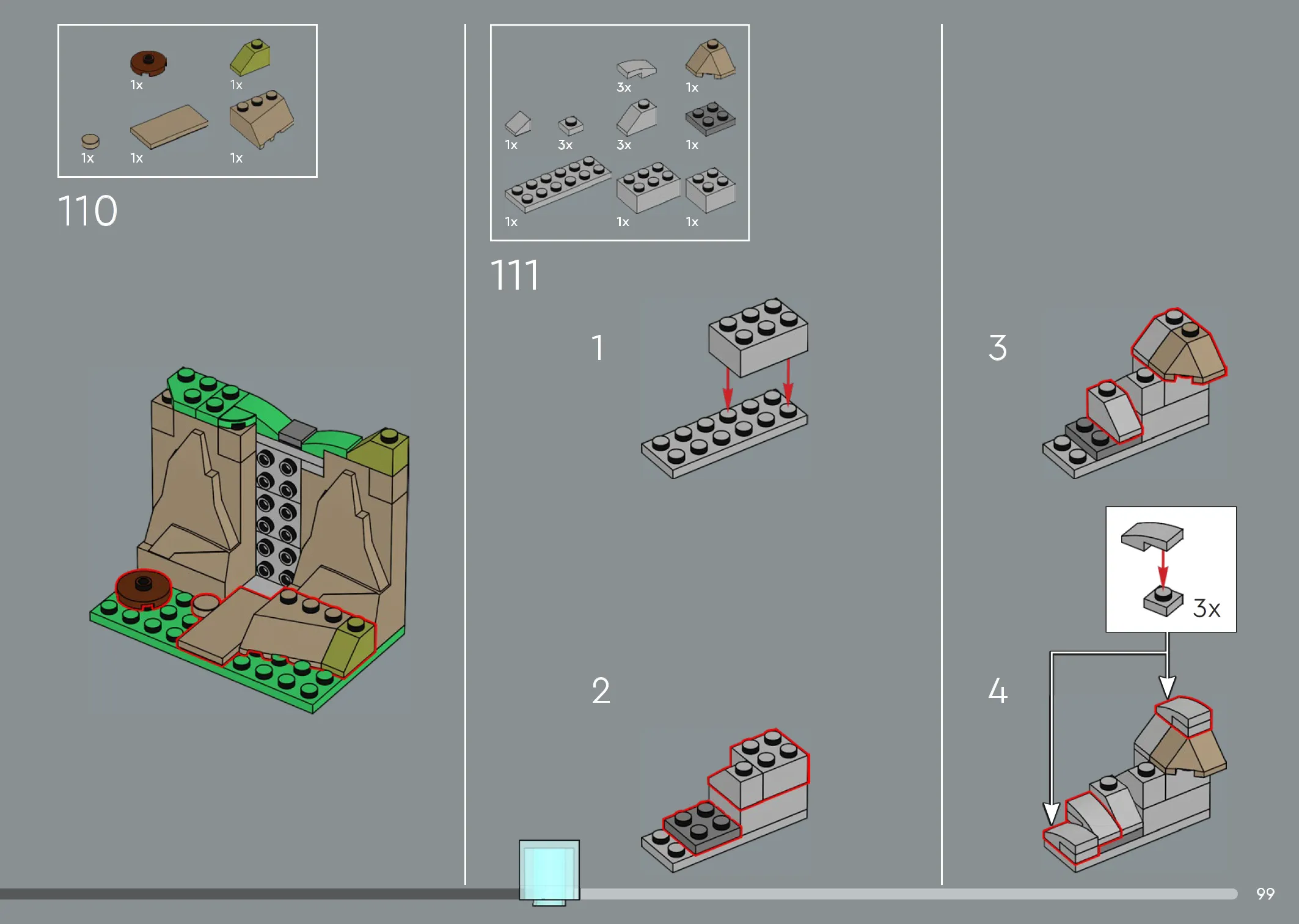 1x 1x
1x 1x 1x

110

3x 1x
1x 3x 3x 1x
1x 1x 1x

111

1

2

3

3x

4

99