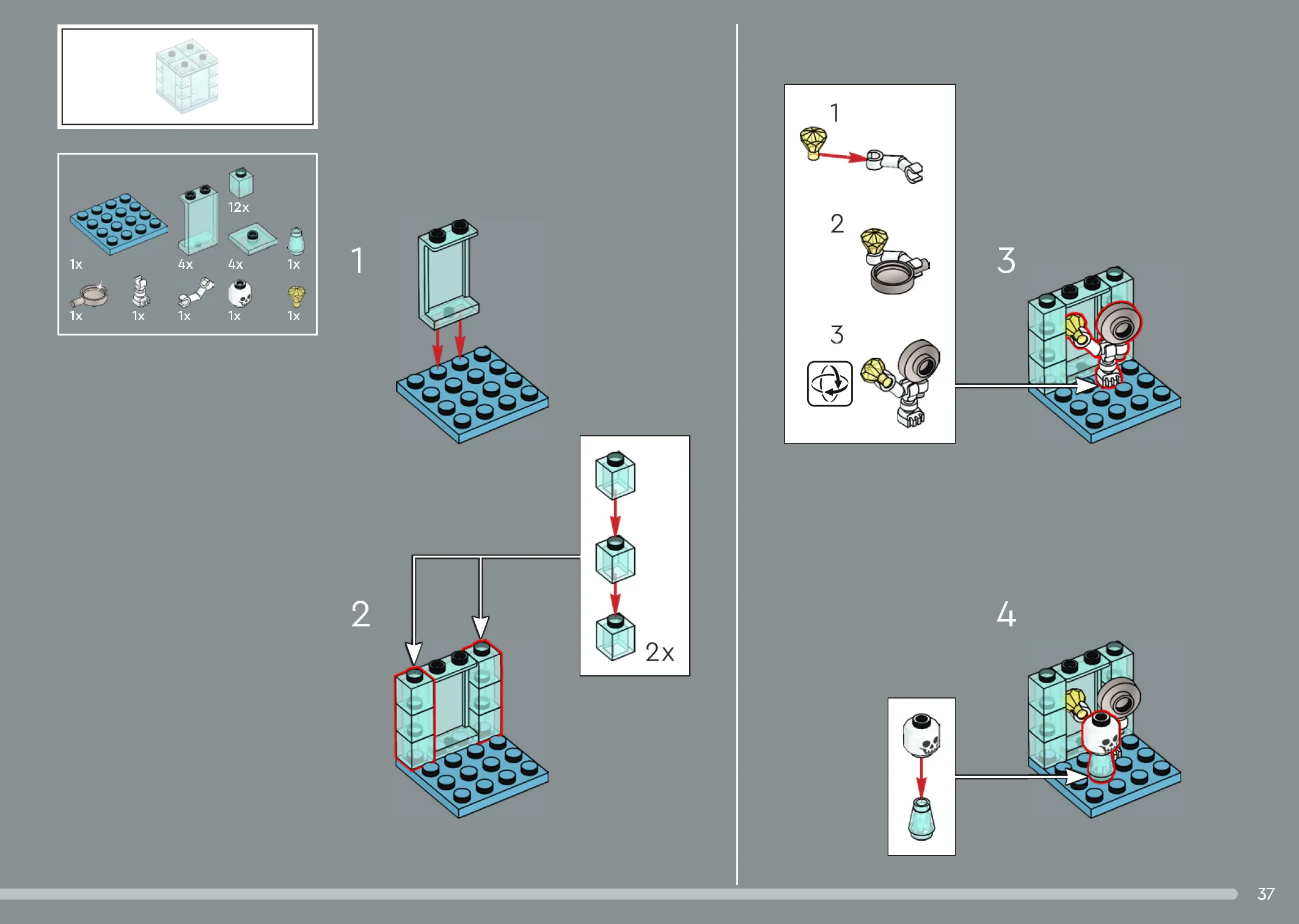 12x

1x

4x

4x

1x

1x

1x

1x

1x

1x

1

2

2x

1

2

3

3

4

37